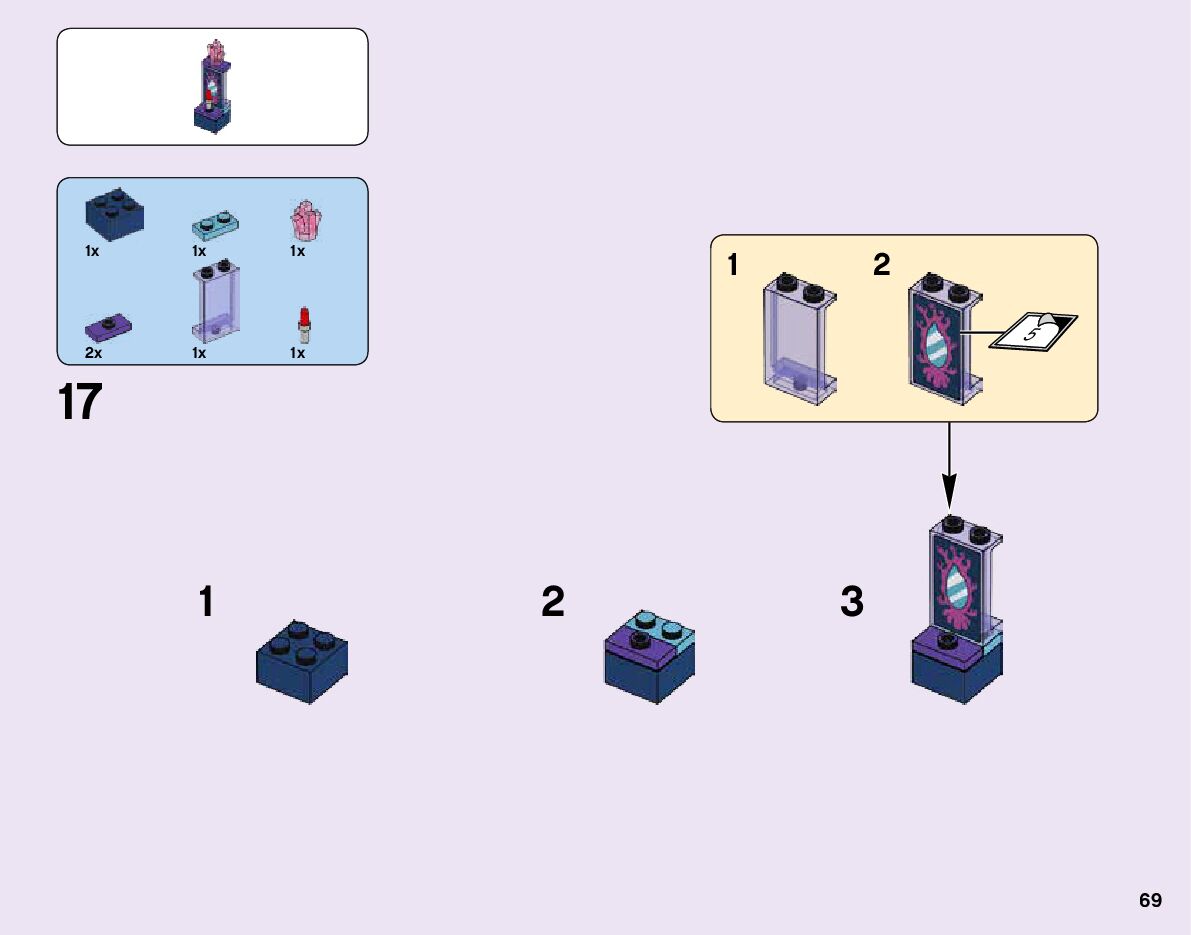 1x
1x
1x
2x
1x
1x

17

1
2
5

1
2
3

69