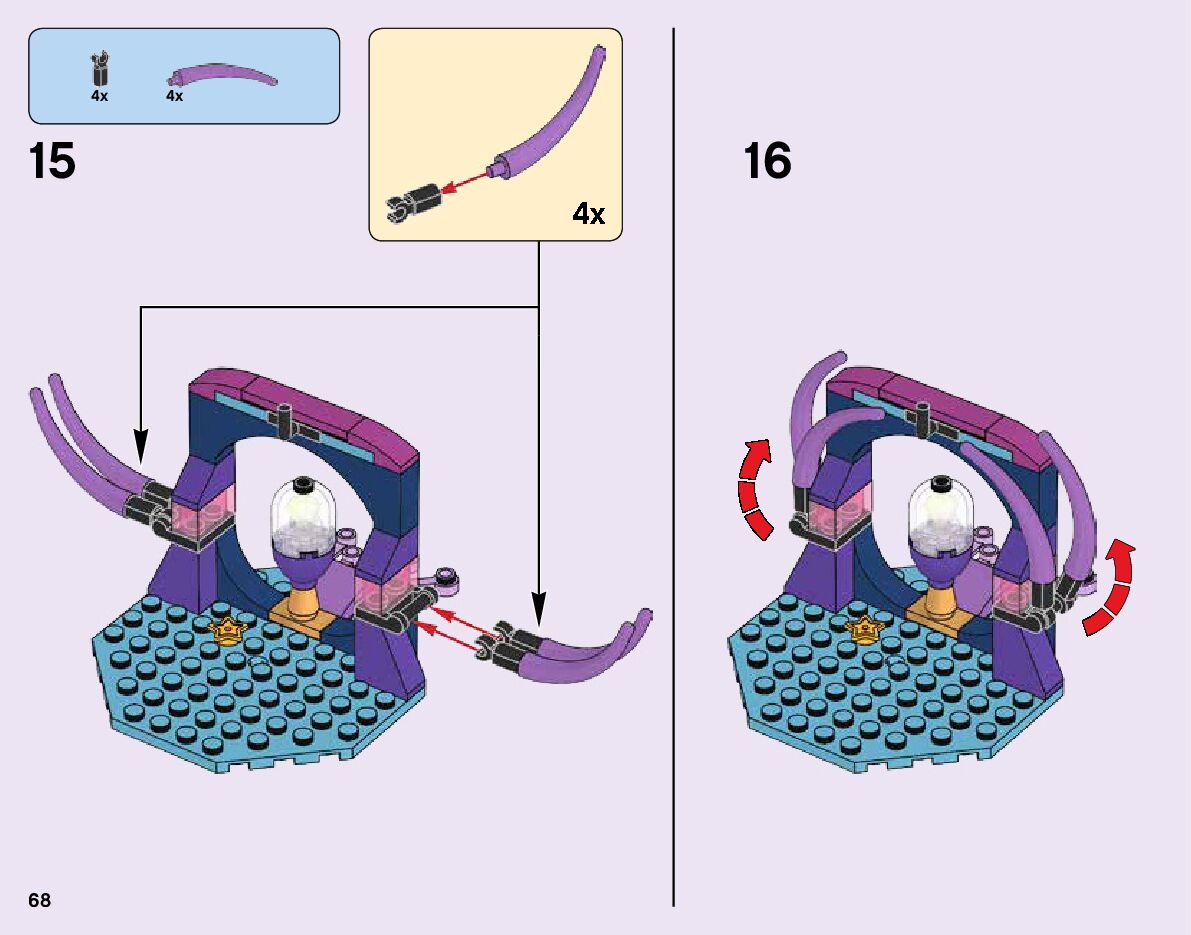 4x 4x

15

4x

16

68