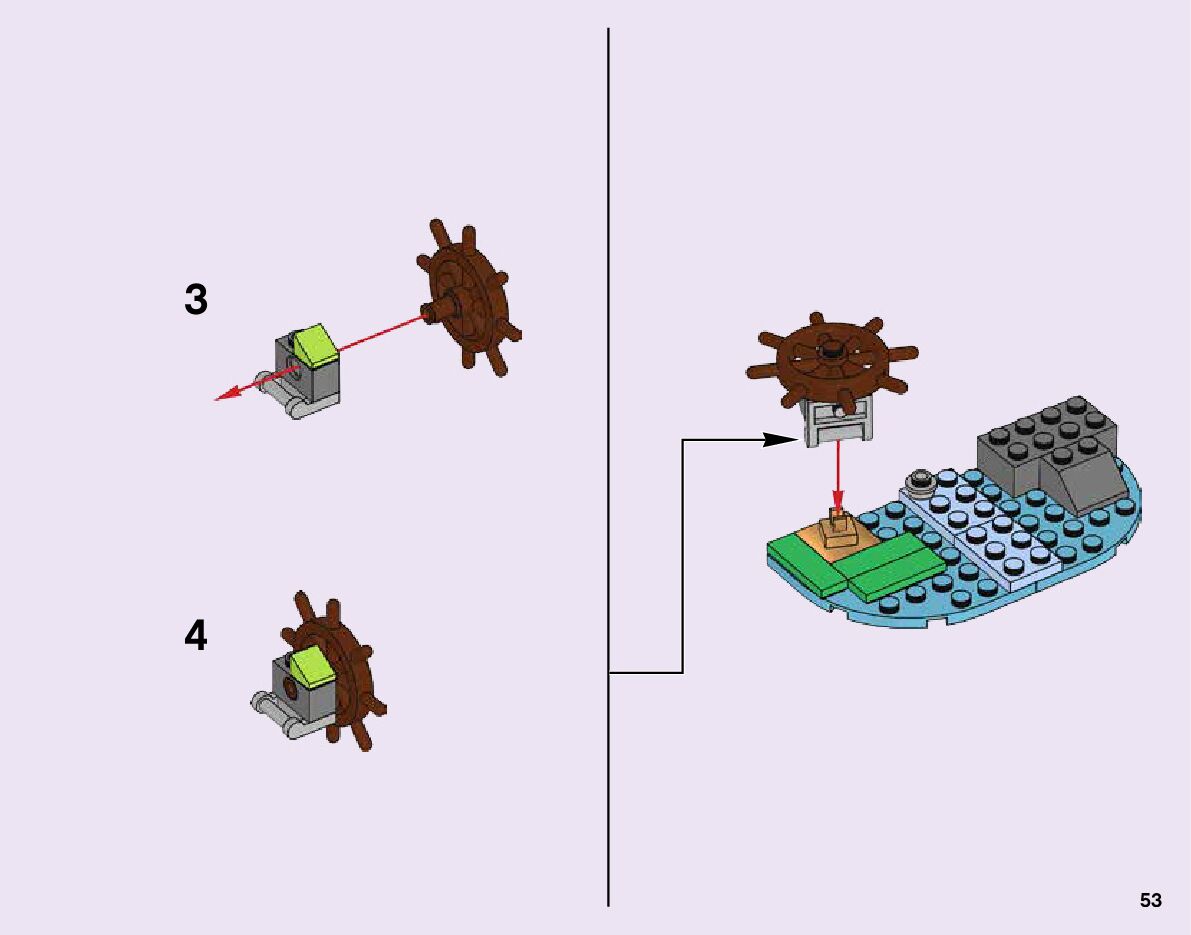 3

4

53