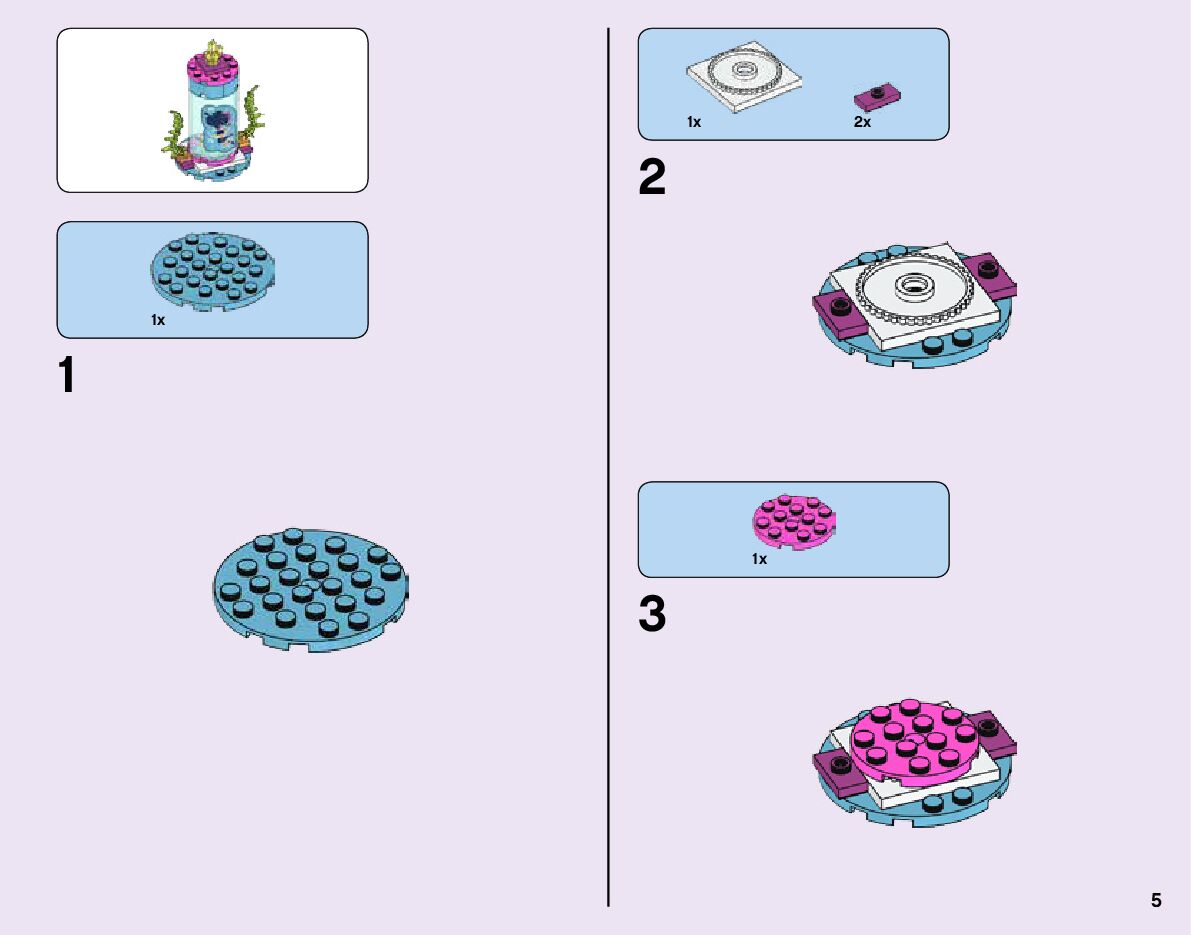 1x

1

1x 2x

2

1x

3

5