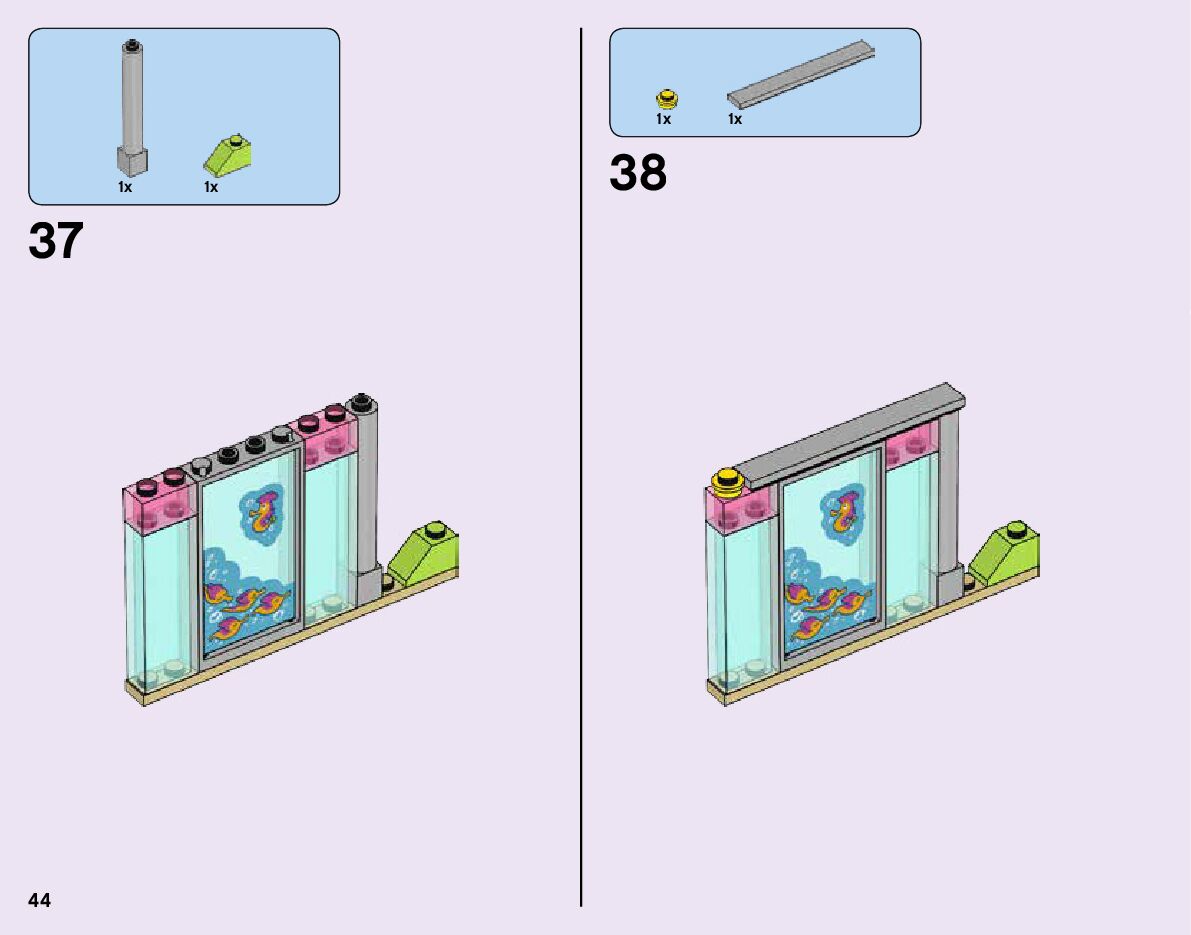 1x 1x

37

1x 1x

38

44