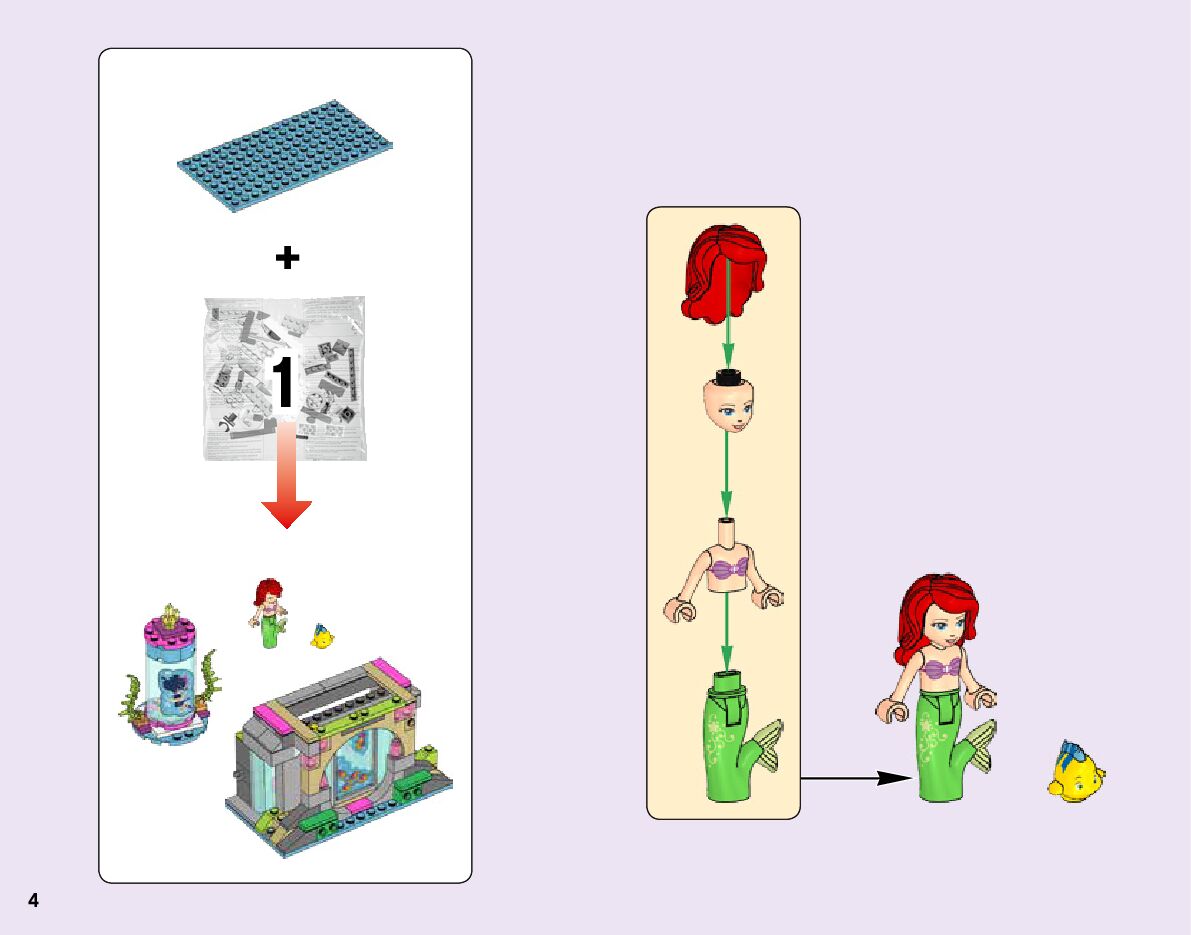 +

1

4