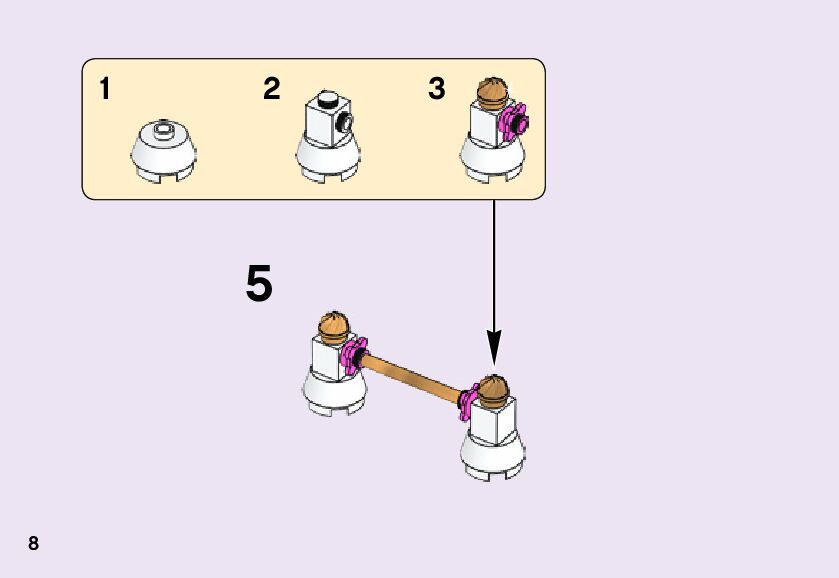 1
2
3
5
8