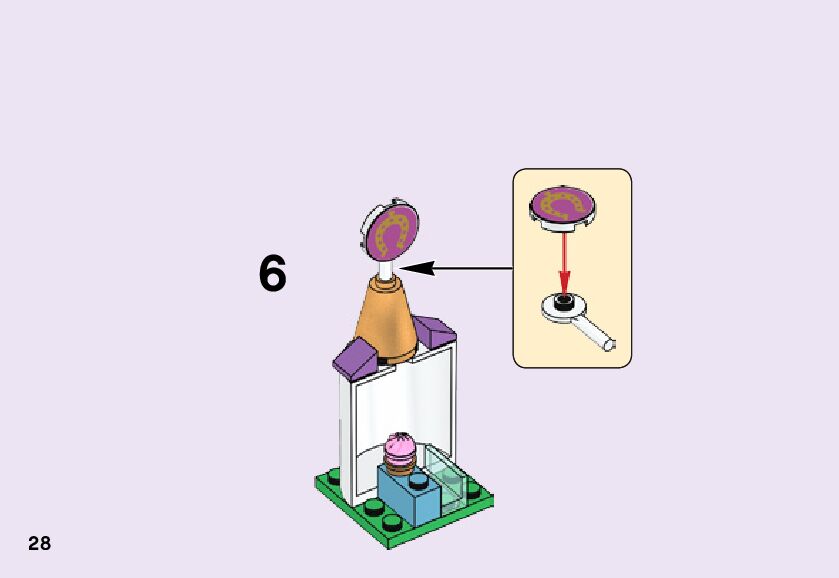 6

28