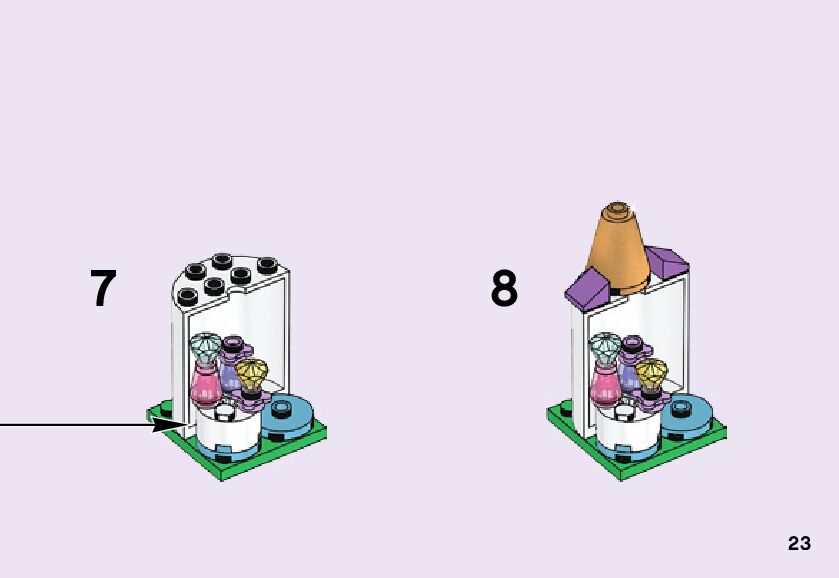 7

8

23