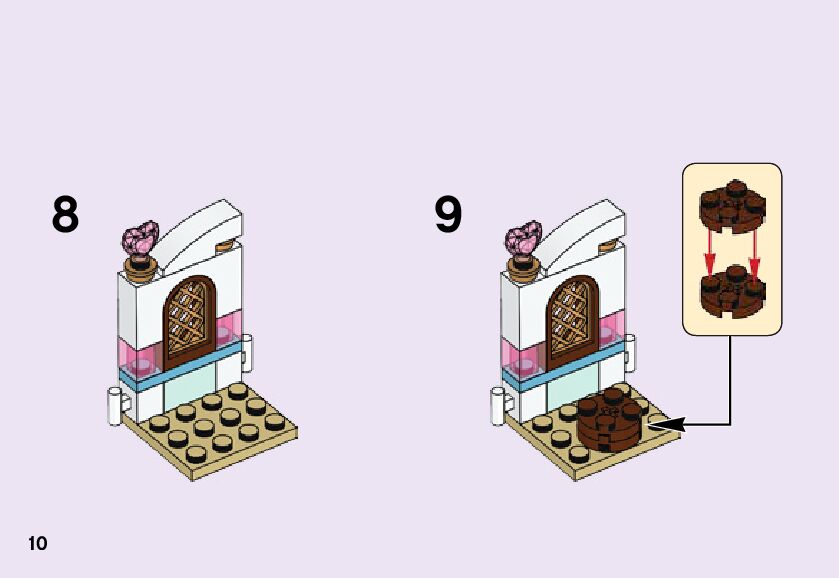 8

9

10