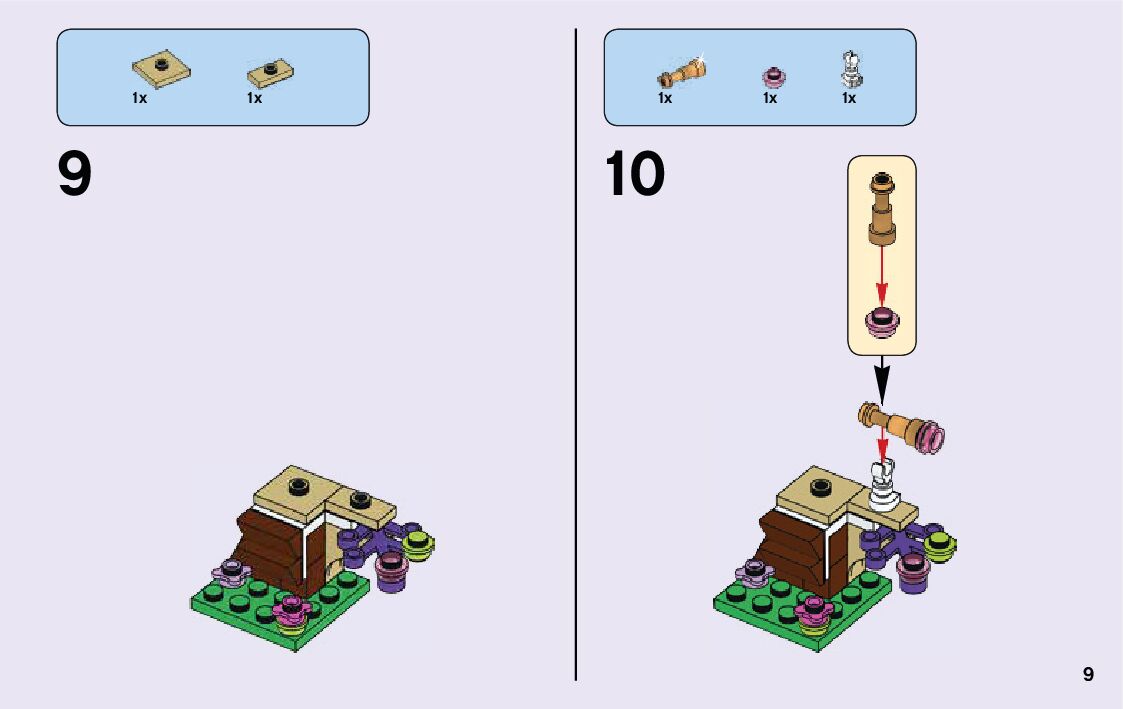 1x 1x

9

1x 1x 1x

10

9