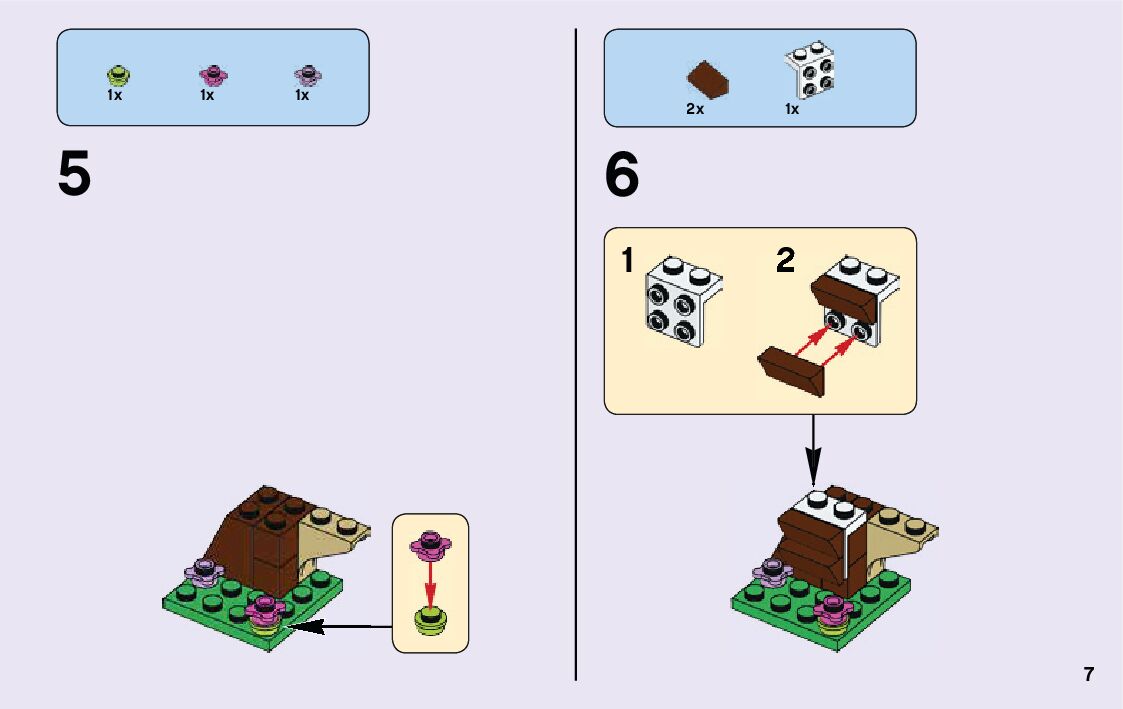 1x 1x 1x

5

2x 1x

6

1

2

7