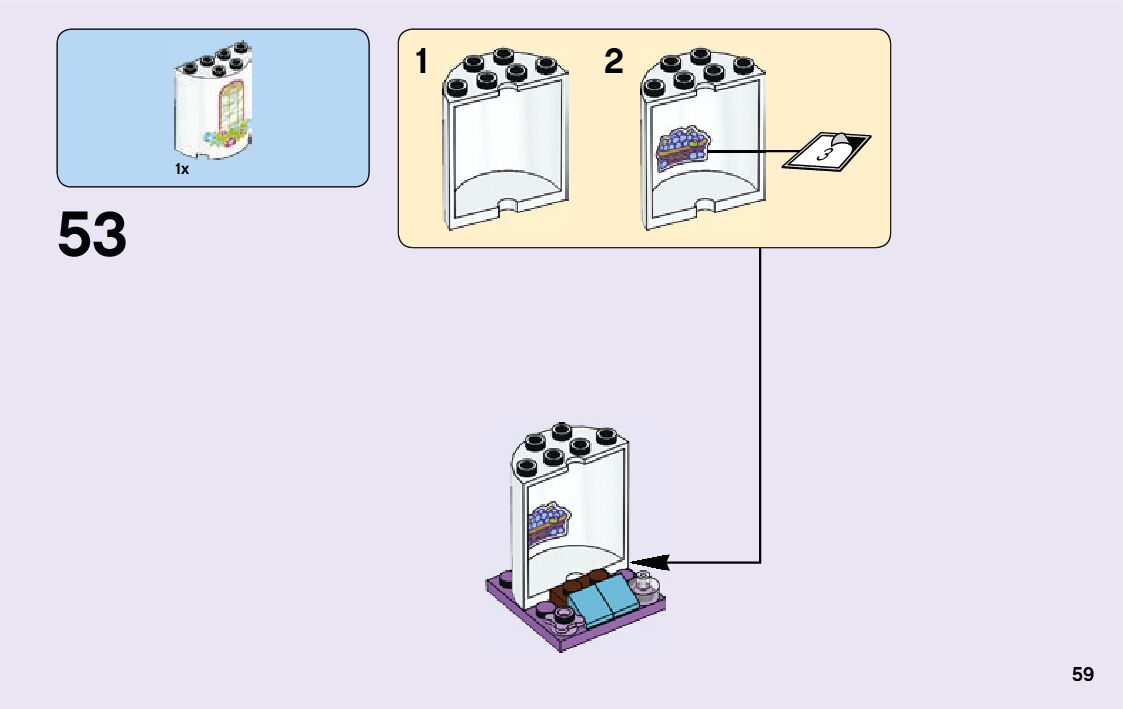 1x

53

1

2

3

59