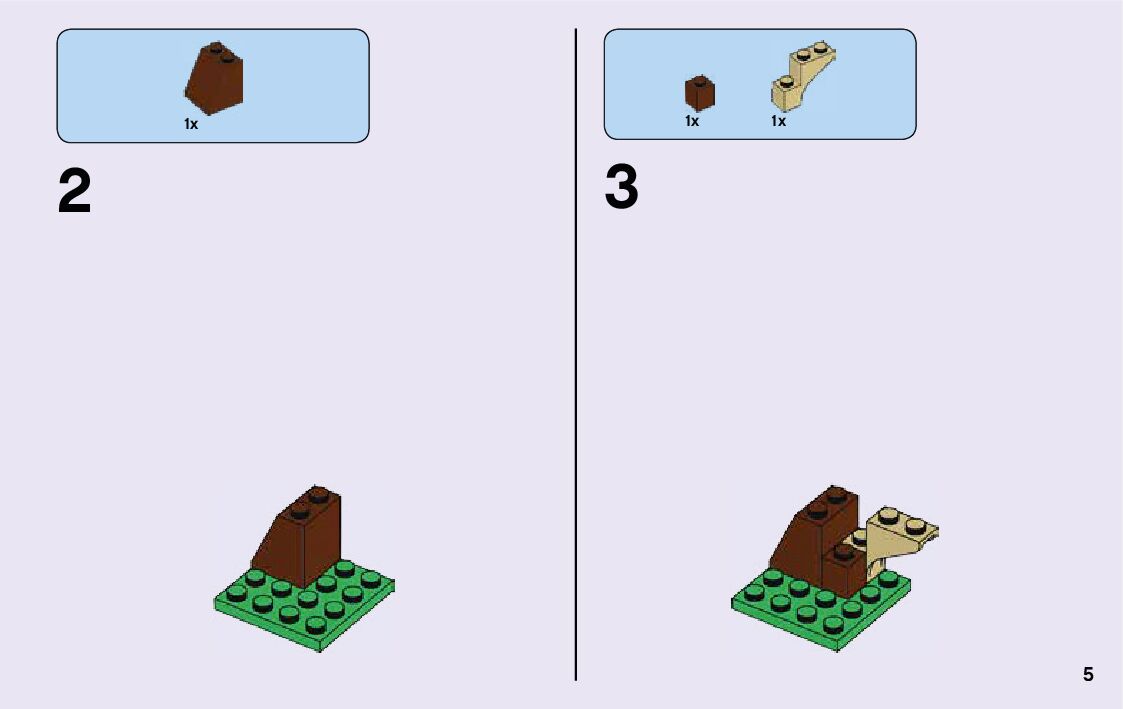 1x

2

1x 1x

3

5