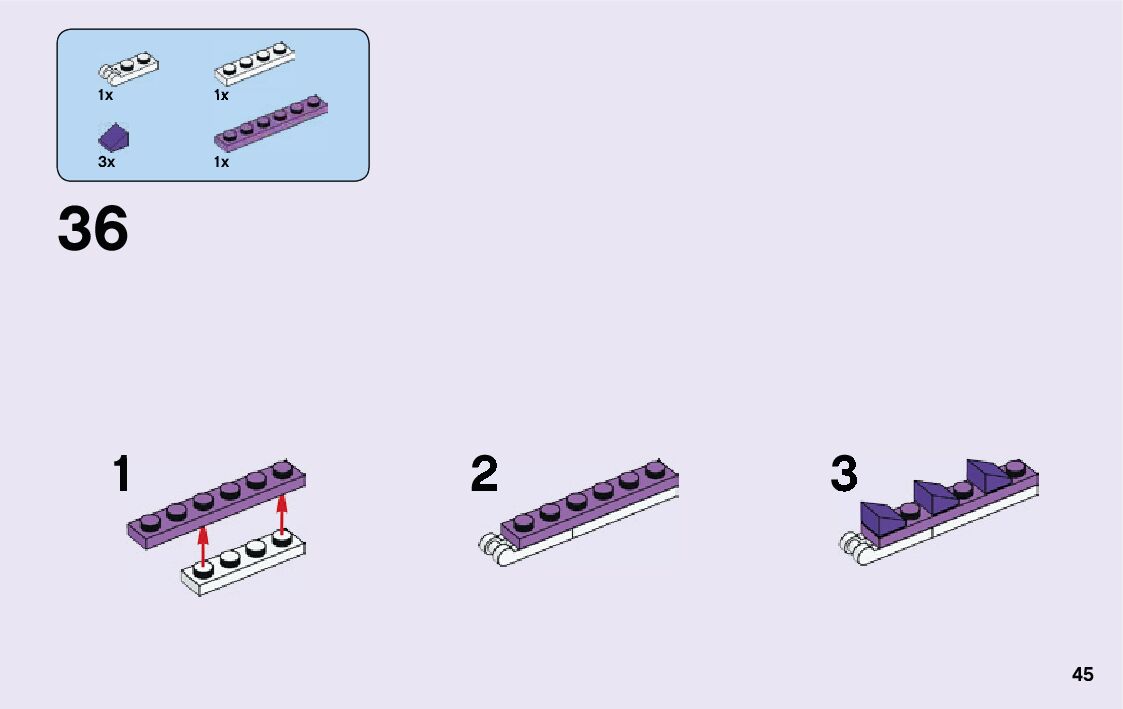 1x

1x

3x

1x

36

1

2

3

45