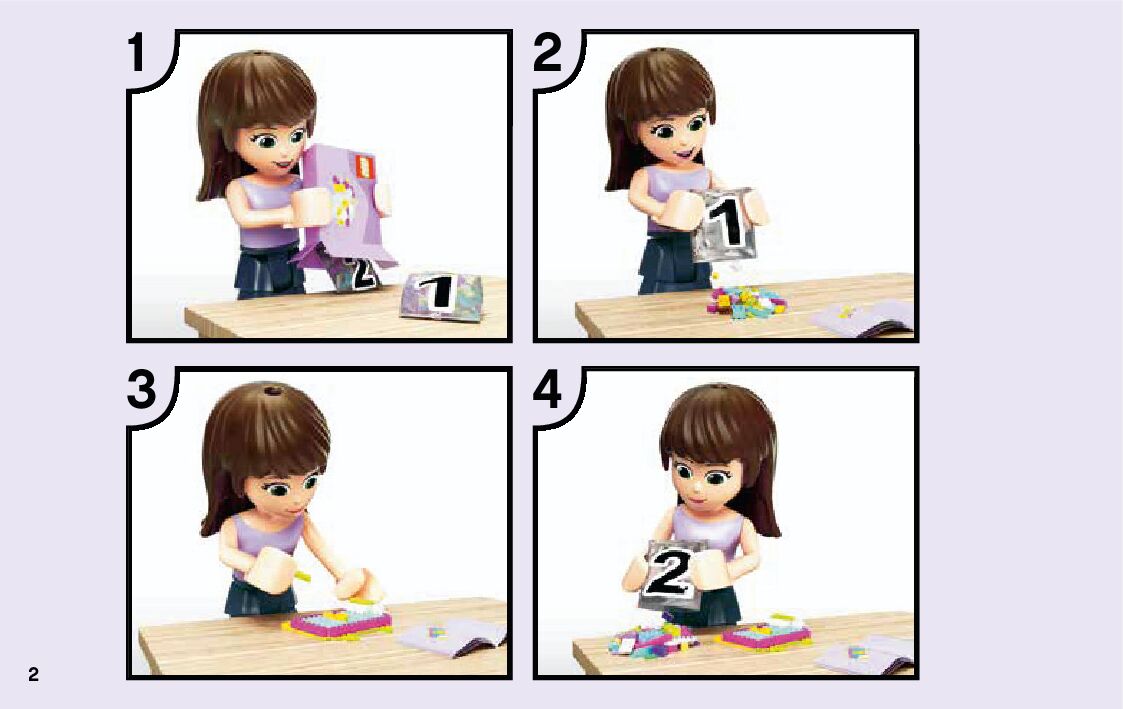 1

2

1

2

1

3

4

2

2