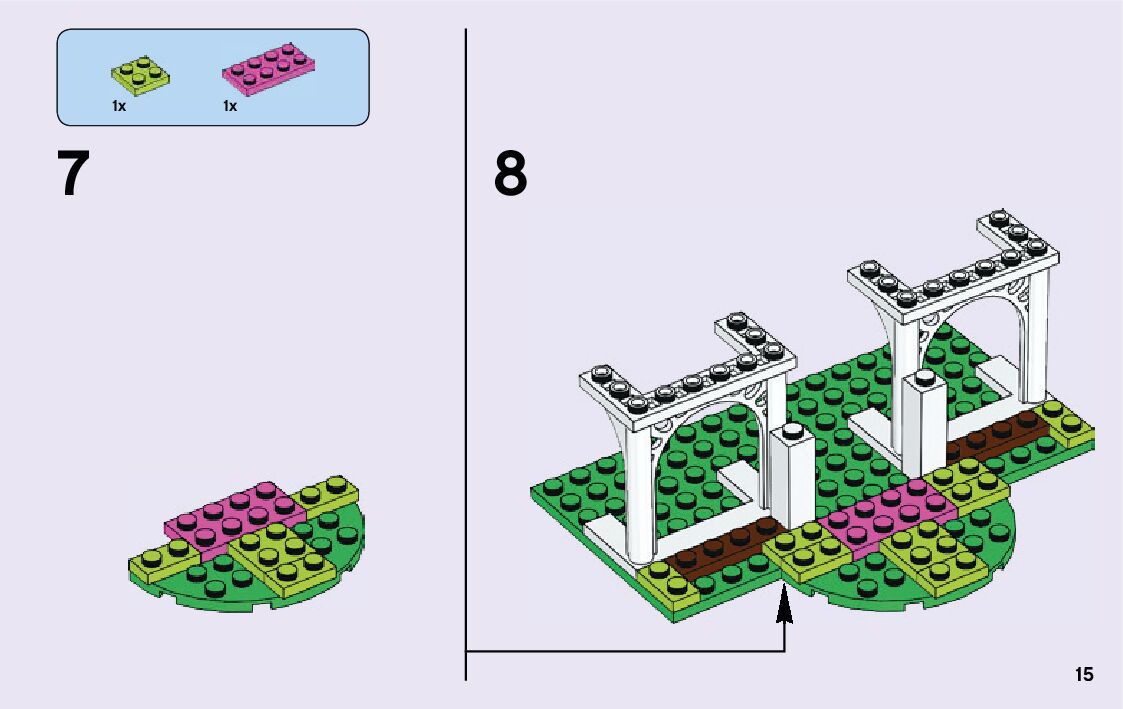 1x 1x

7

8

15