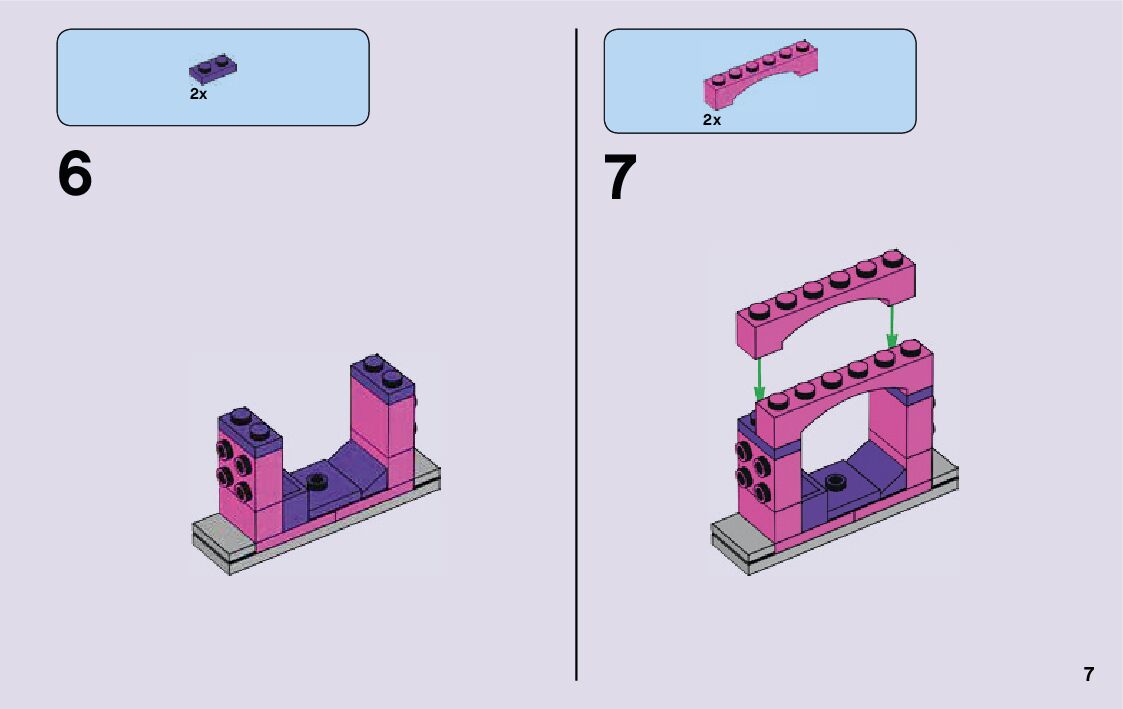 2x

6

2x

7

7