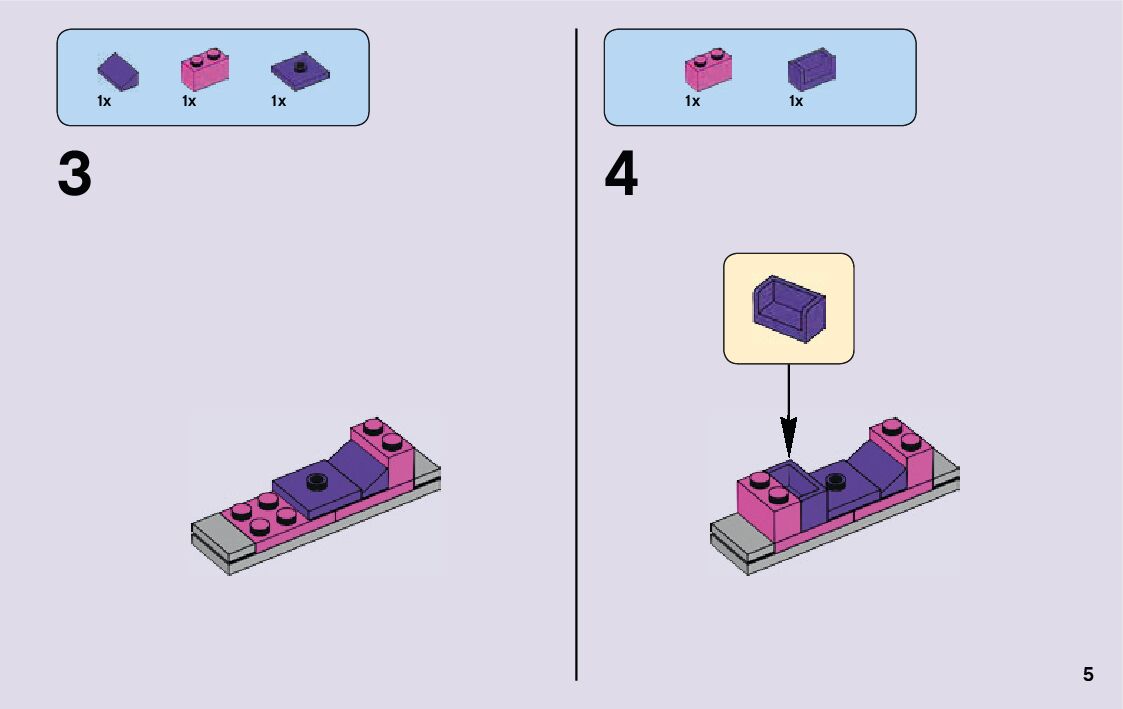 1x 1x 1x

3

1x 1x

4

5