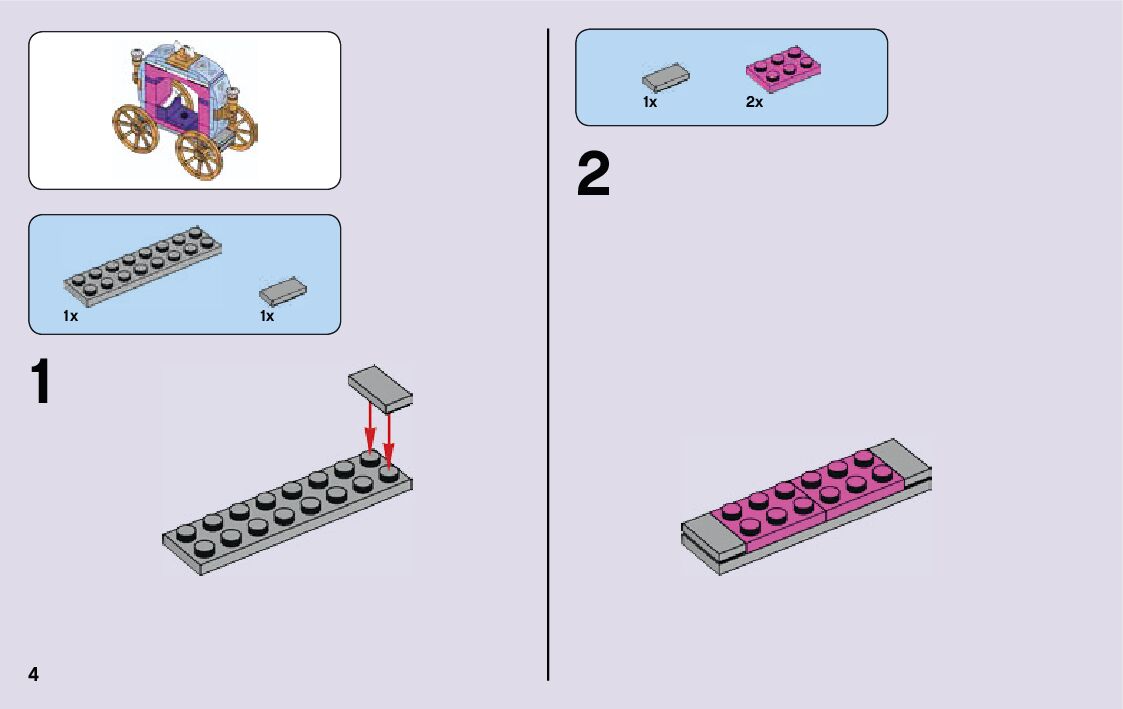 1x

1x

1

4

1x

2x

2