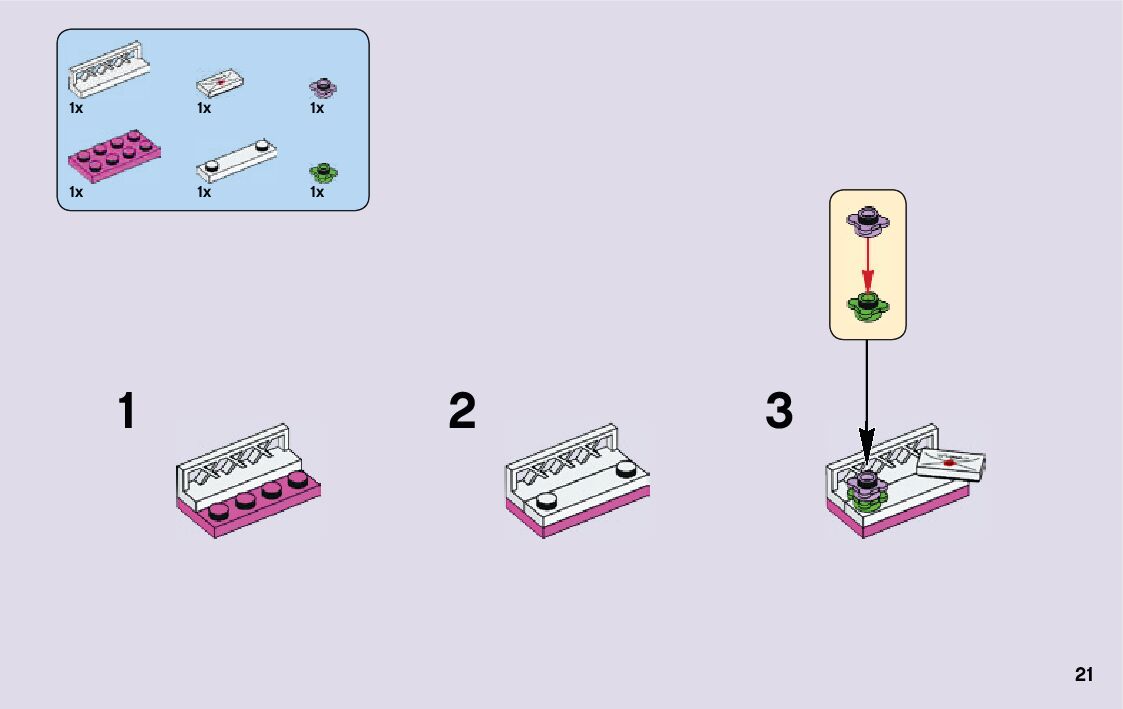 1x
1x
1x
1x
1x
1x

1

2

3

21