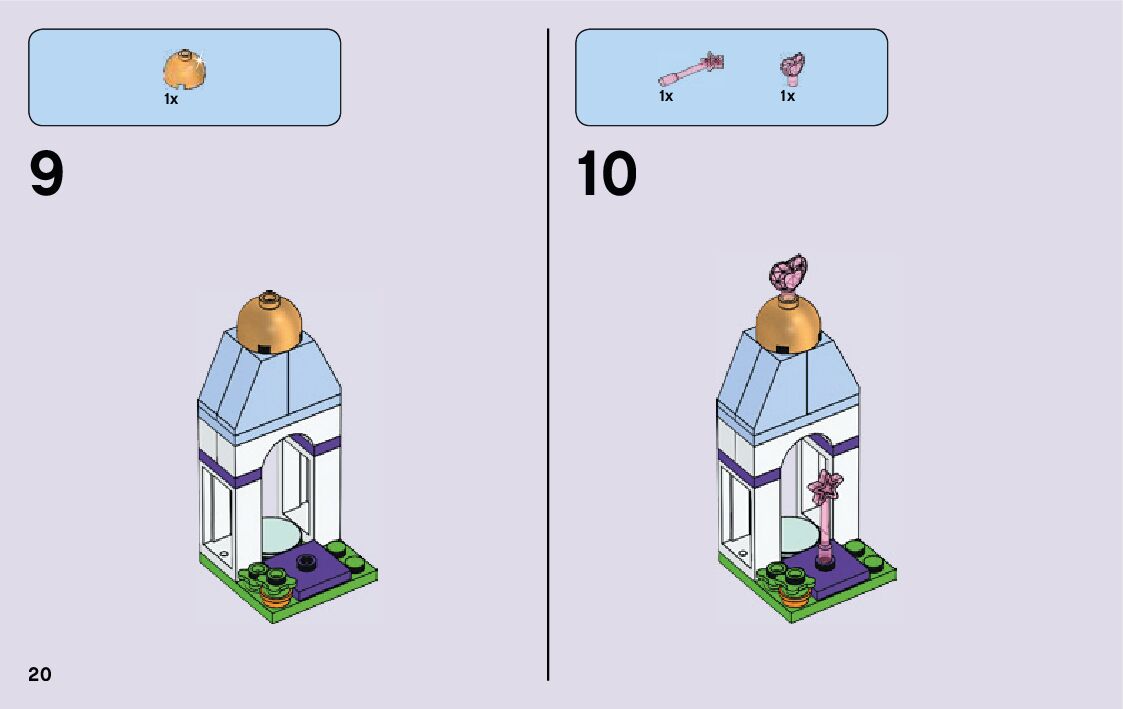 1x

9

20

1x 1x

10