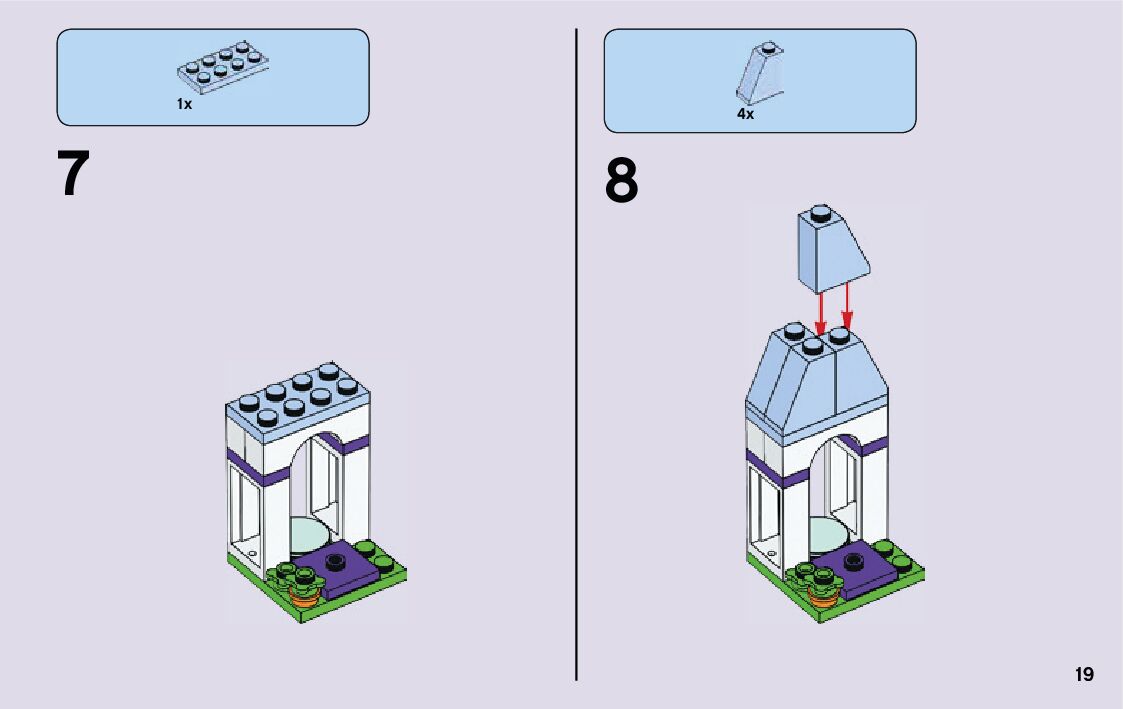 1x

7

4x

8

19