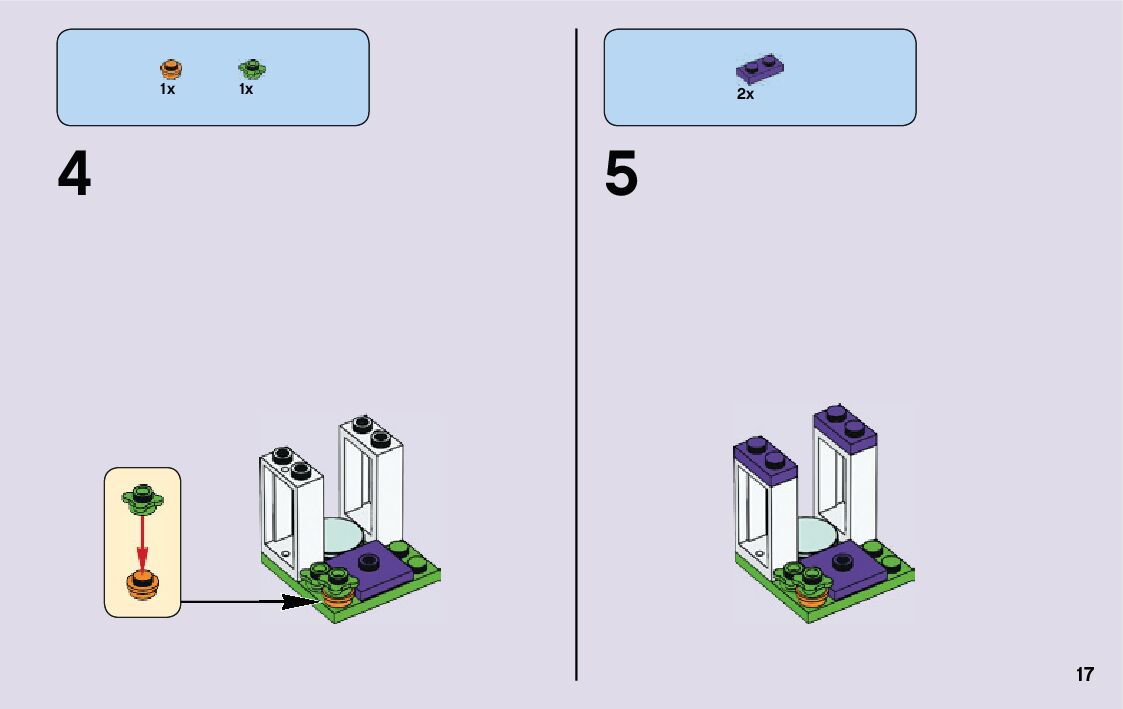 1x 1x

4

2x

5

17