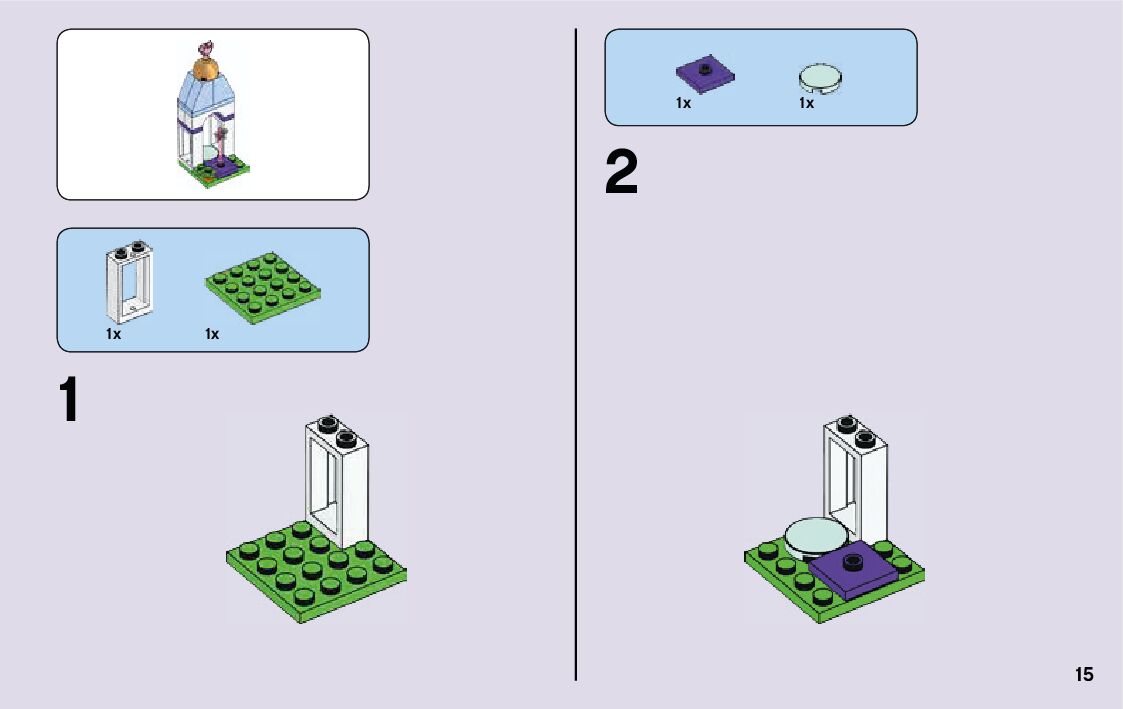 1x 1x

1

1x 1x

2

15