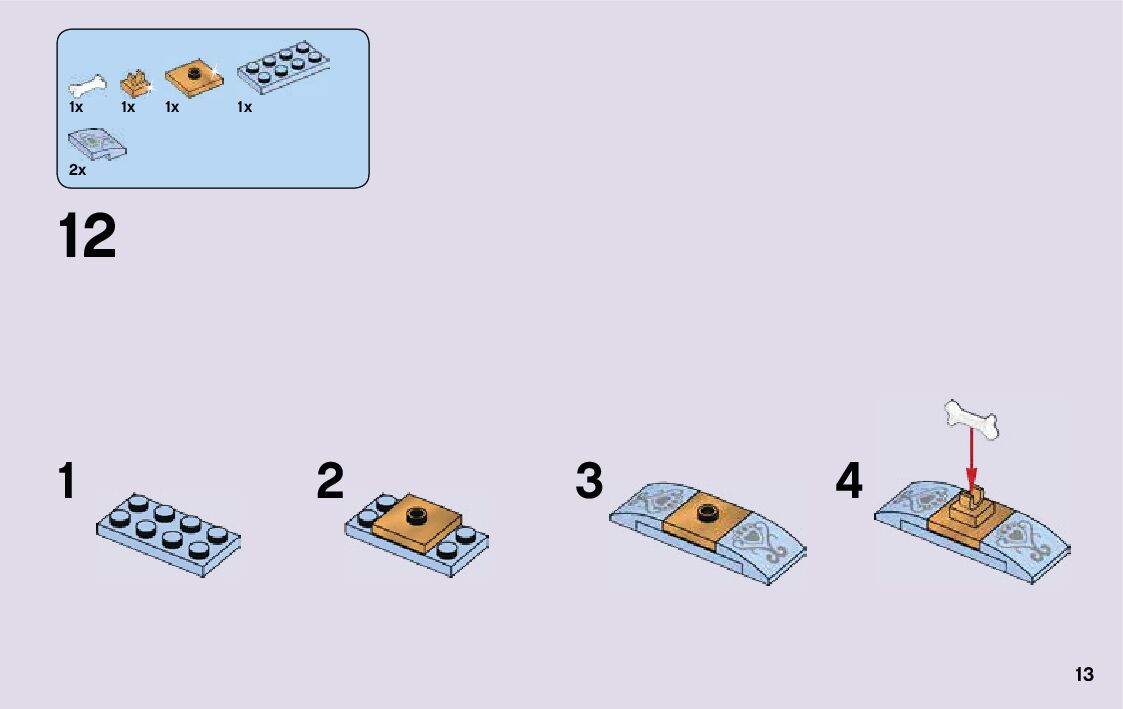 1x 1x 1x 1x

2x

12

1

2

3

4

13