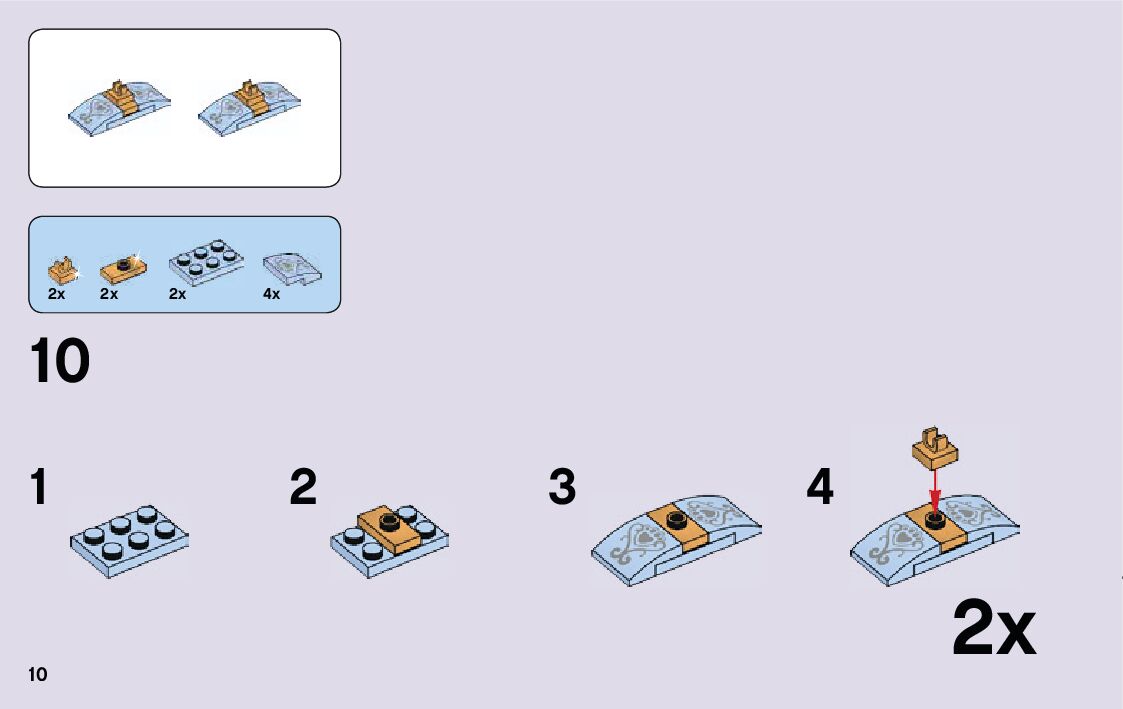 2x 2x 2x 4x

10

1

2

3

4

2x

10