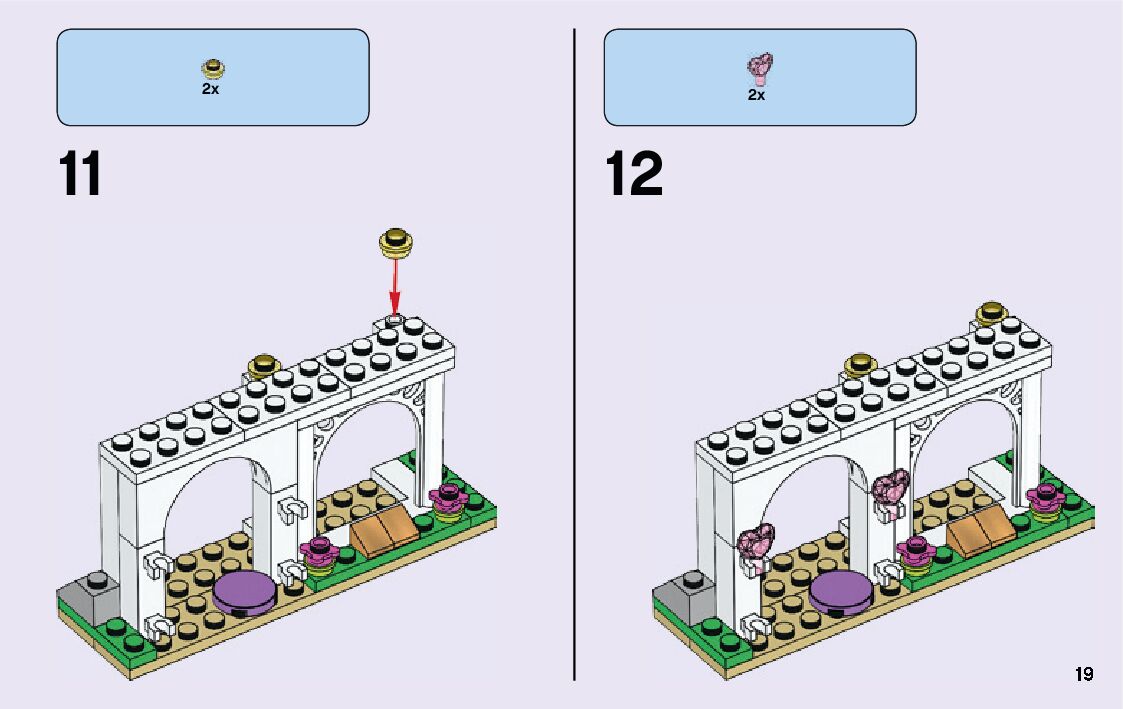 2x

11

2x

12

19