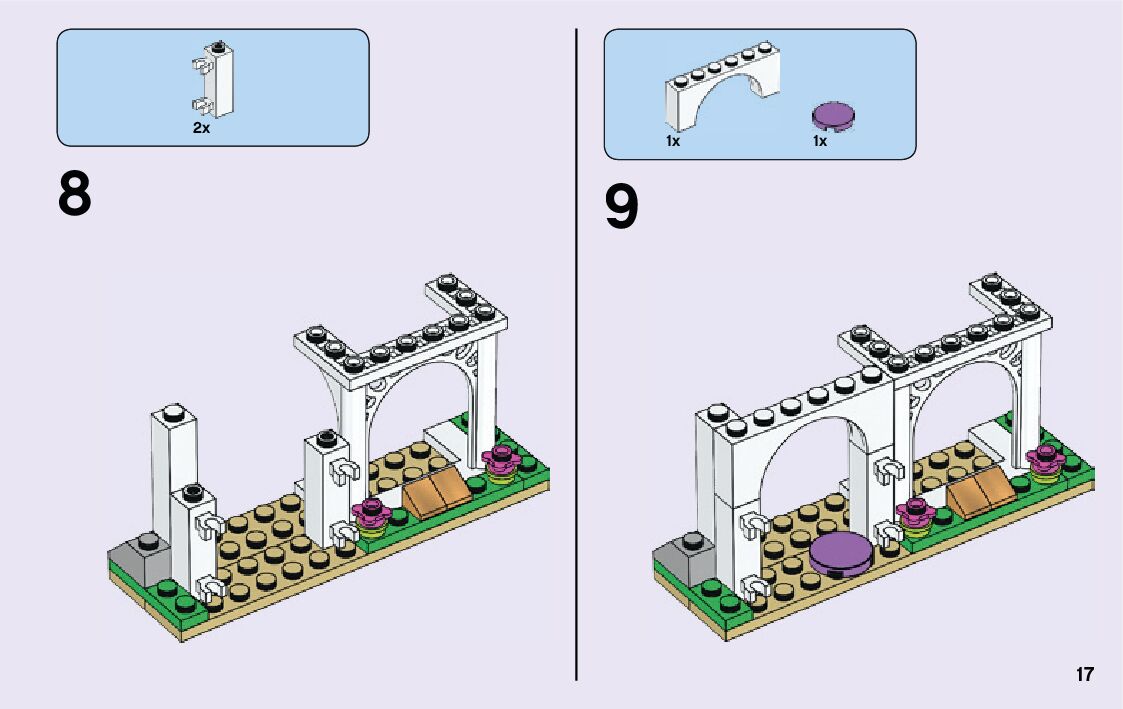 2x

8

1x

1x

9

17