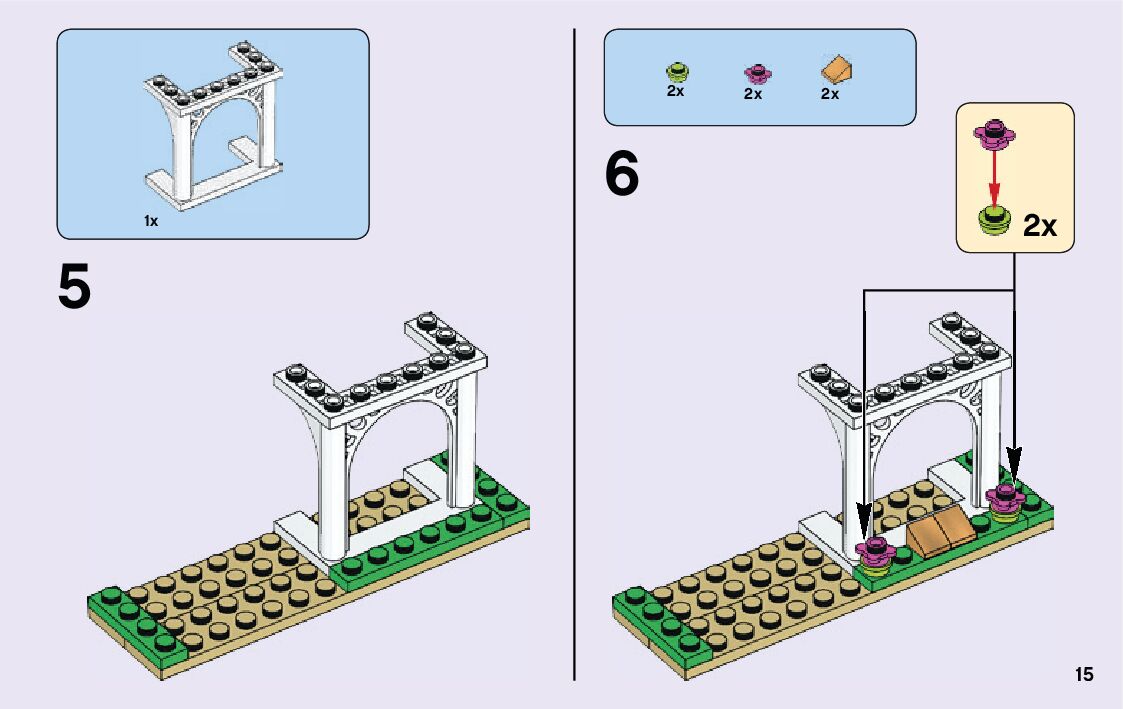 1x

5

2x 2x 2x

6

2x

15