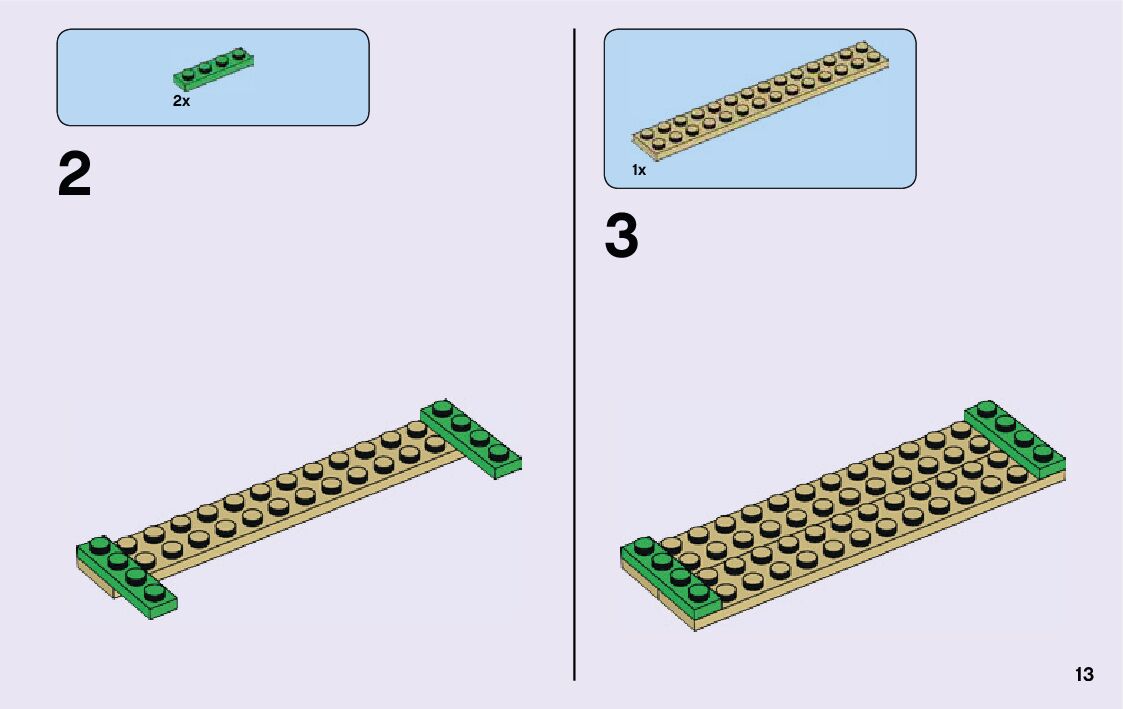 2x

2

1x

3

13