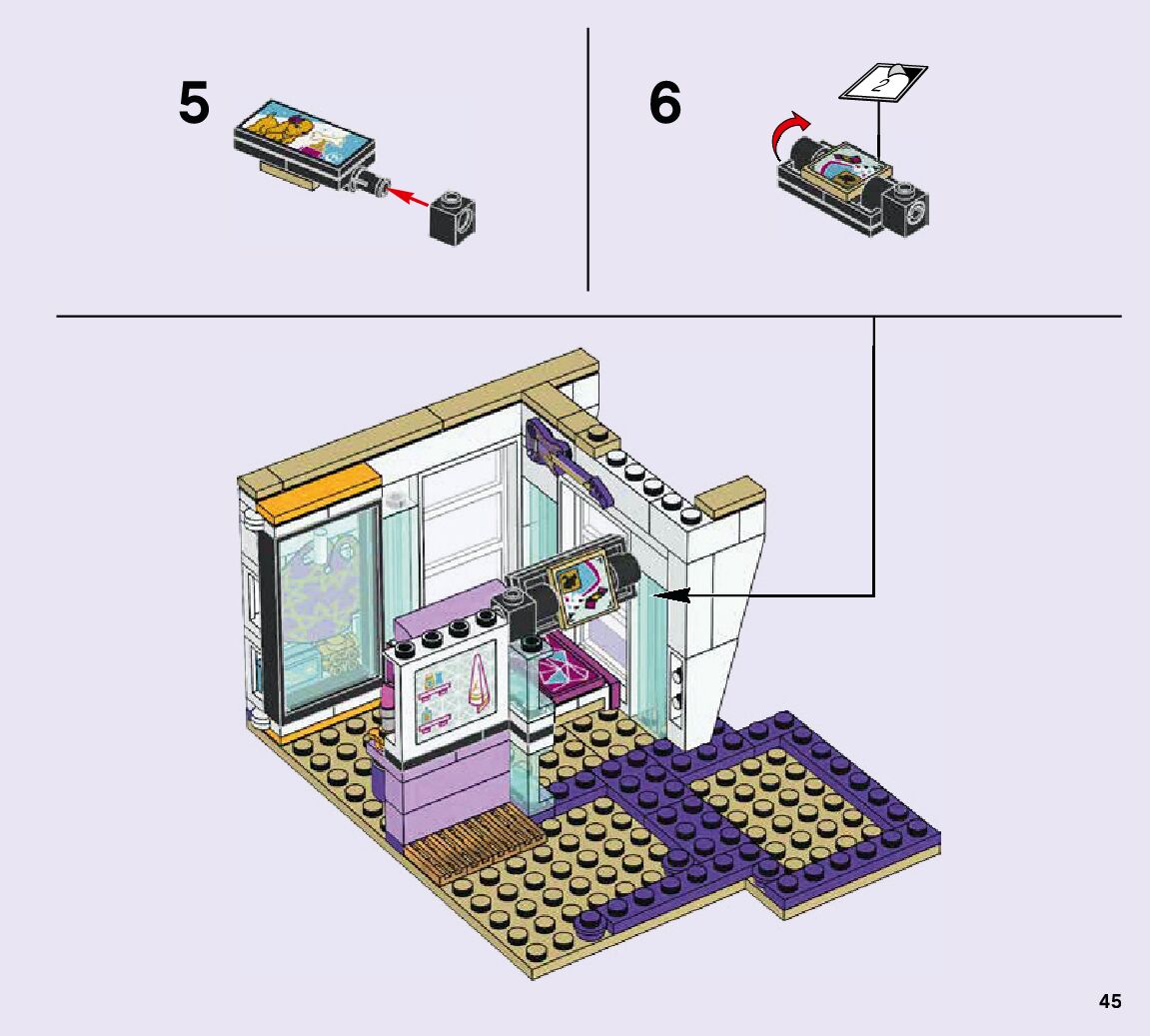 5

6

2

45