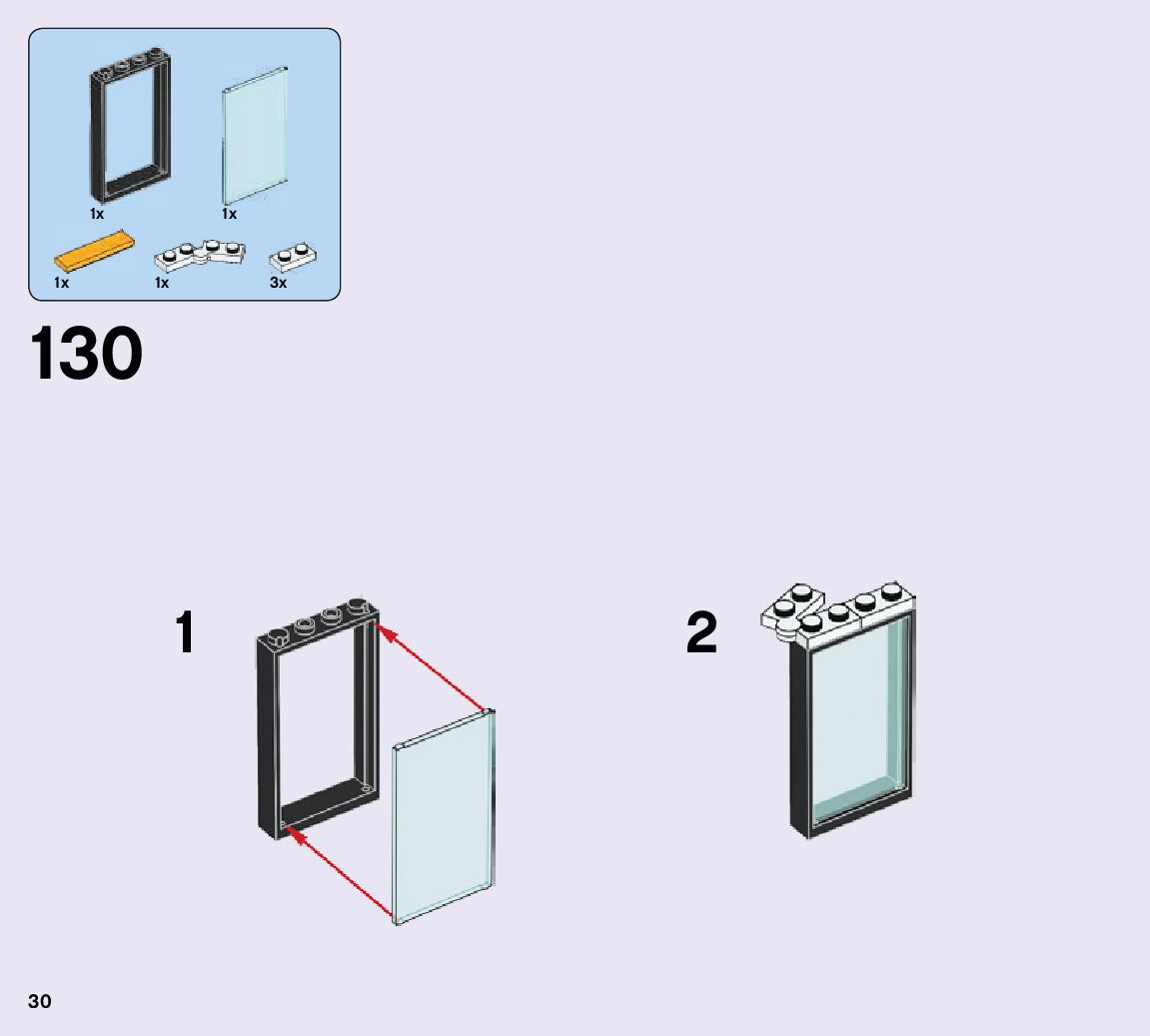 1x
1x
1x
1x
3x

130

1

2

30