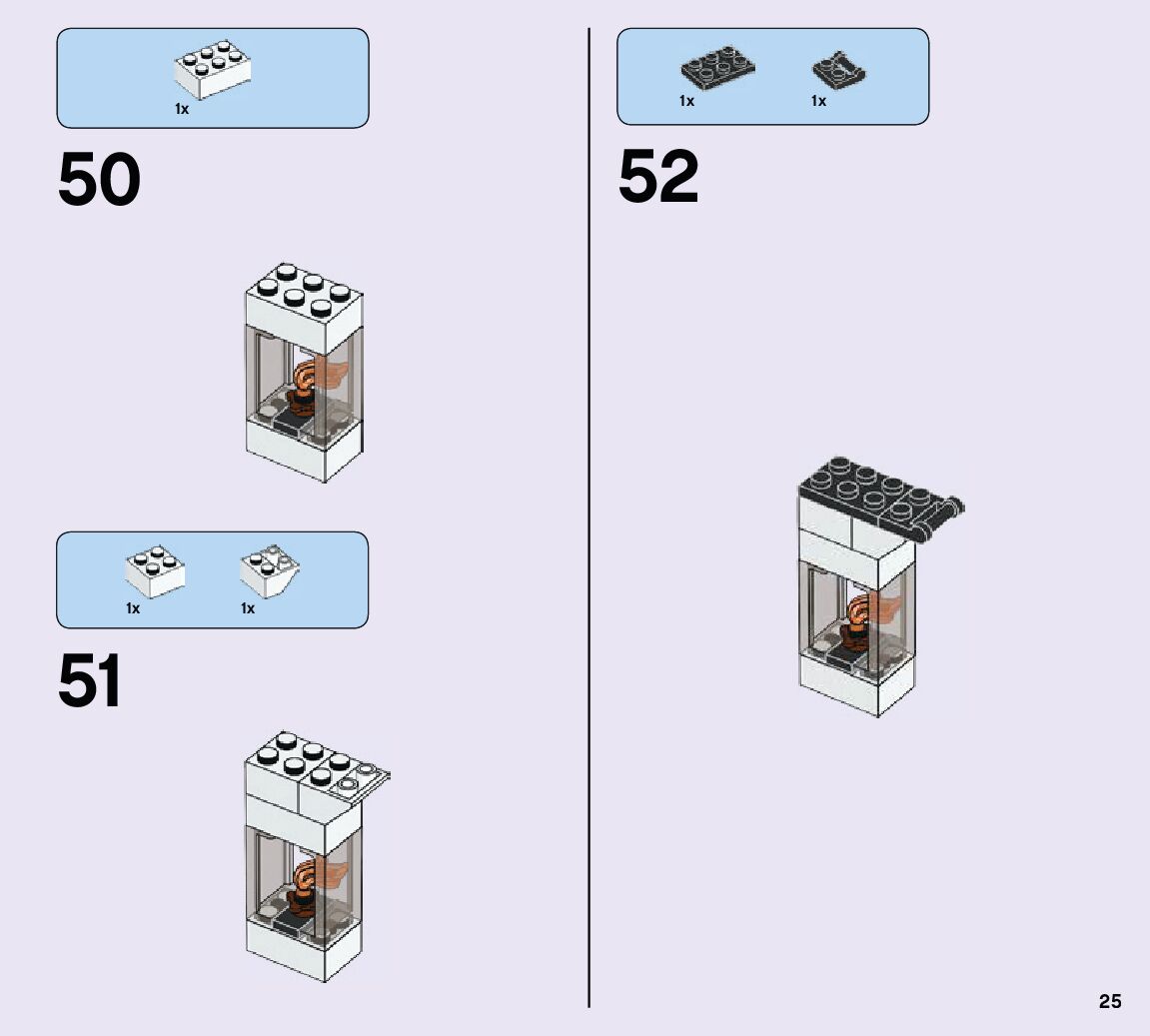 1x

50

1x 1x

51

1x 1x

52

25