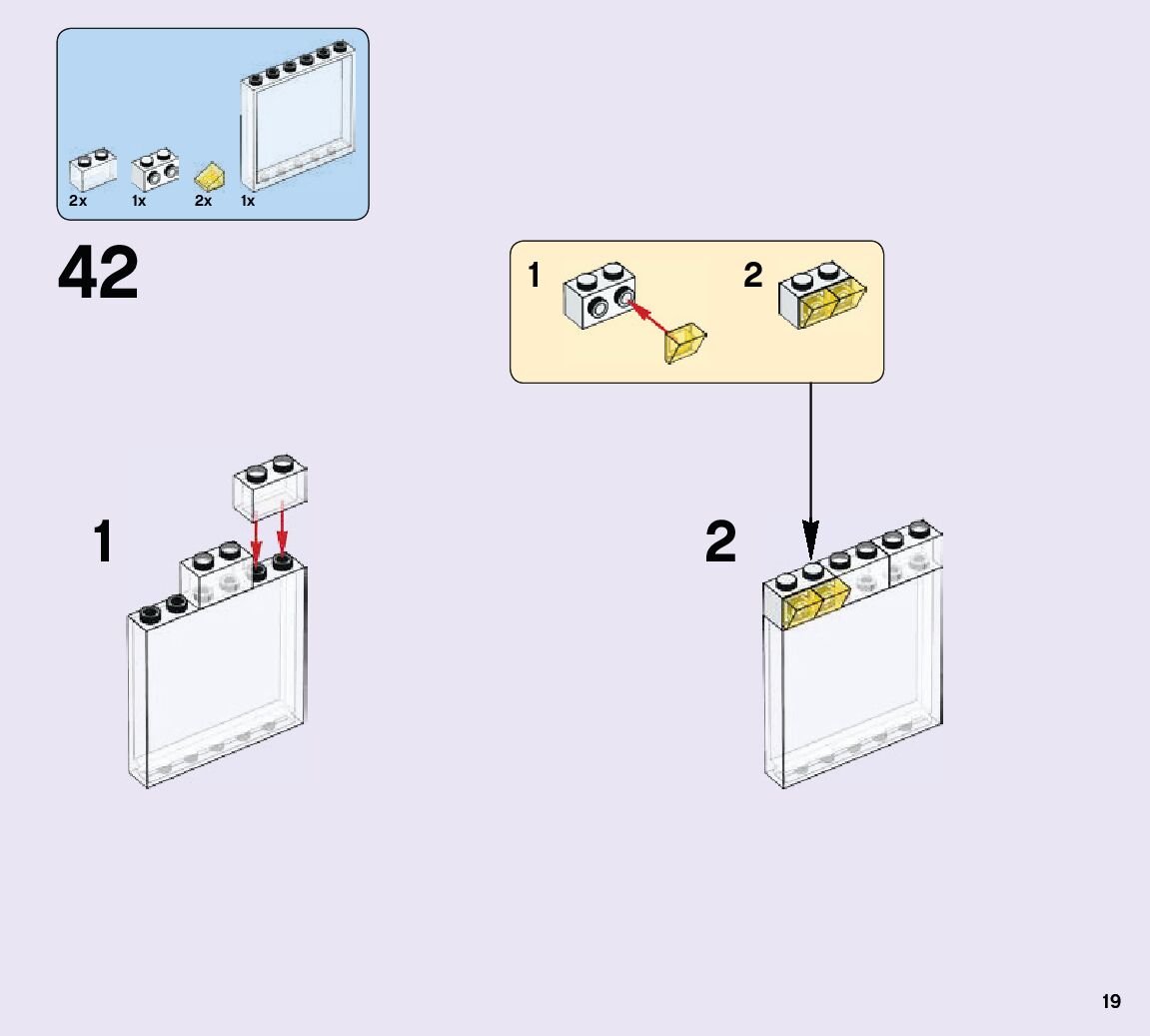 2x 1x 2x 1x

42

1 2

1

2

19