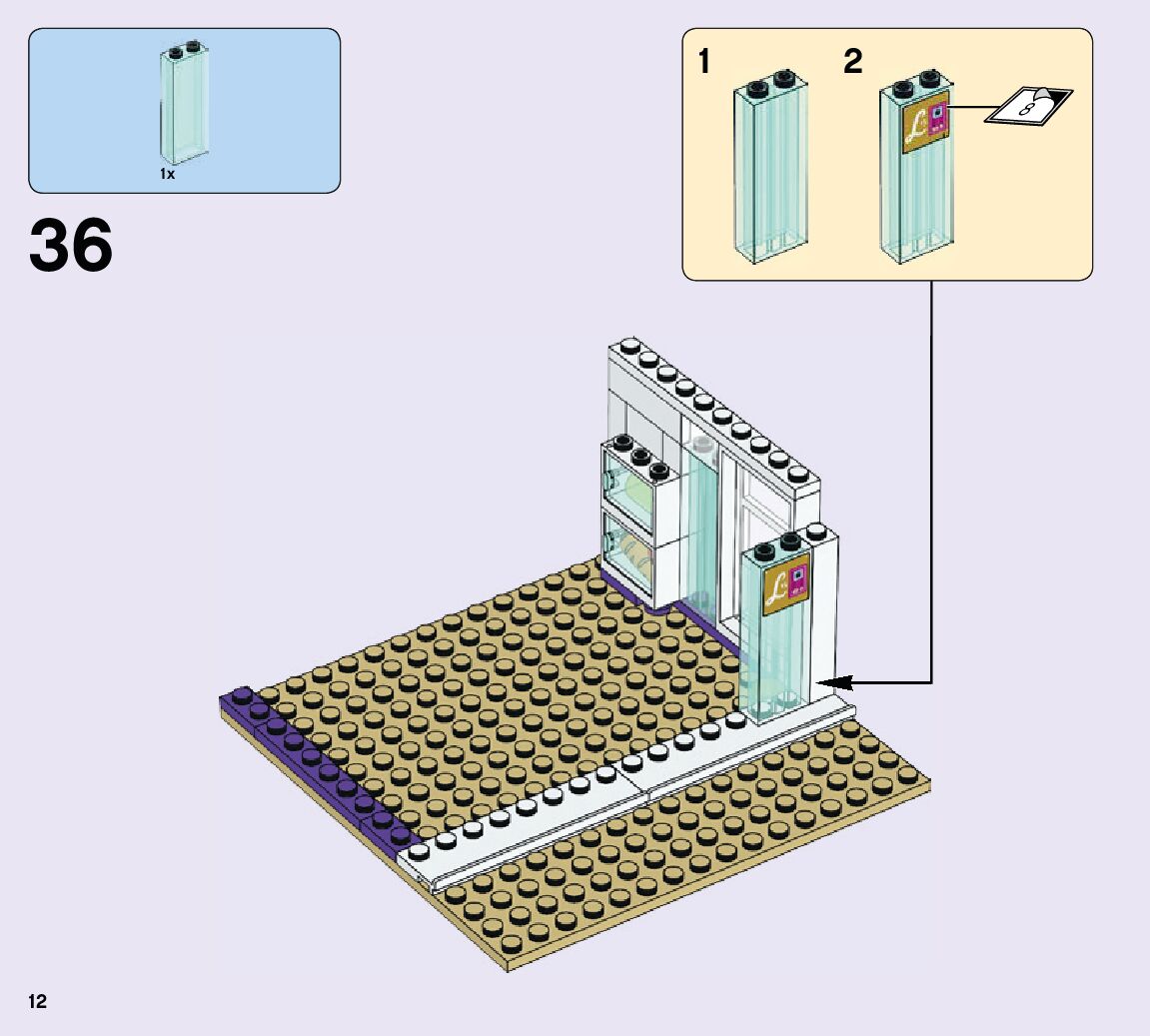 1x

36

1

2

8

12