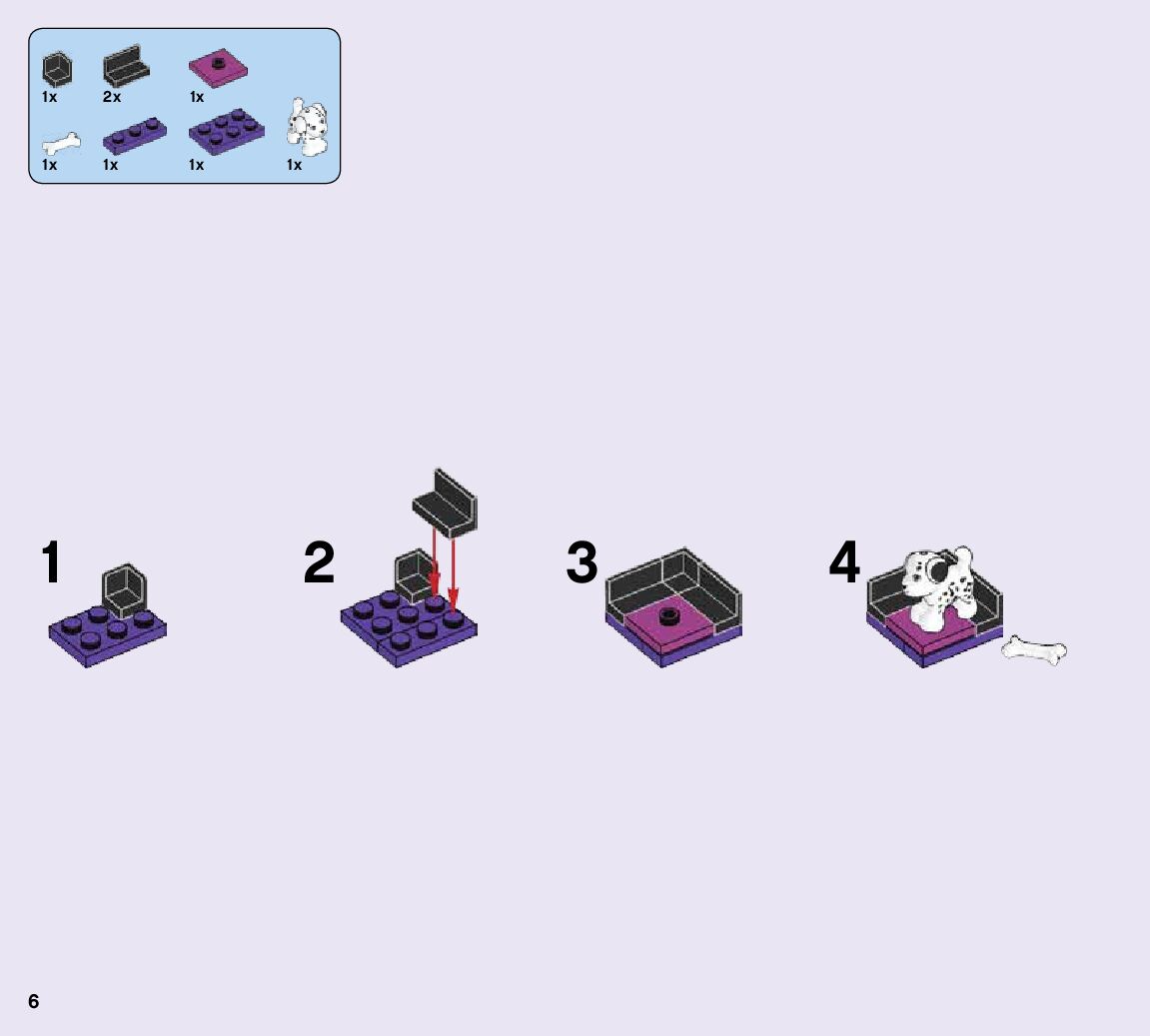 1x 2x 1x

1x 1x 1x 1x

1

2

3

4

6