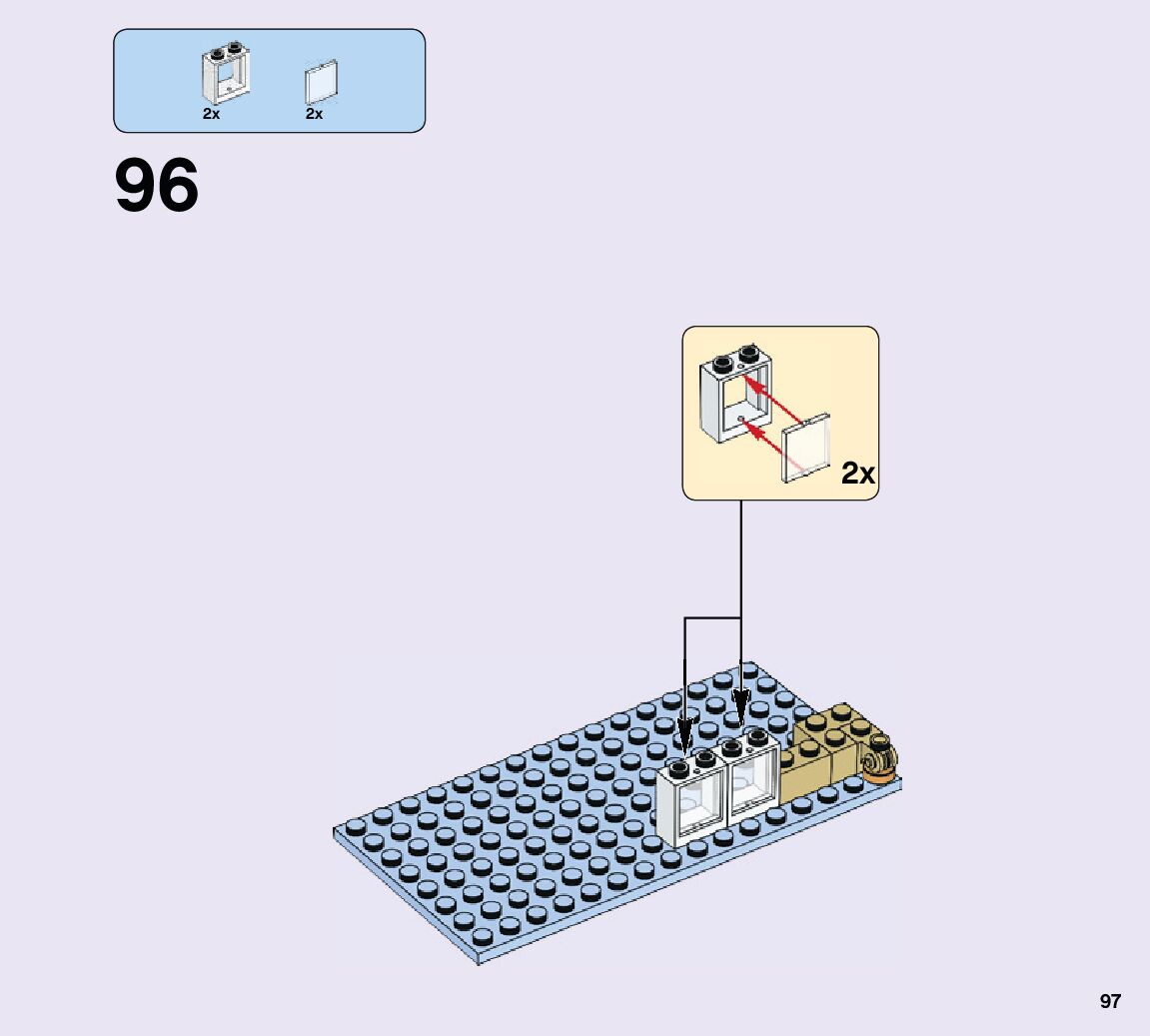 2x 2x

96

2x

97