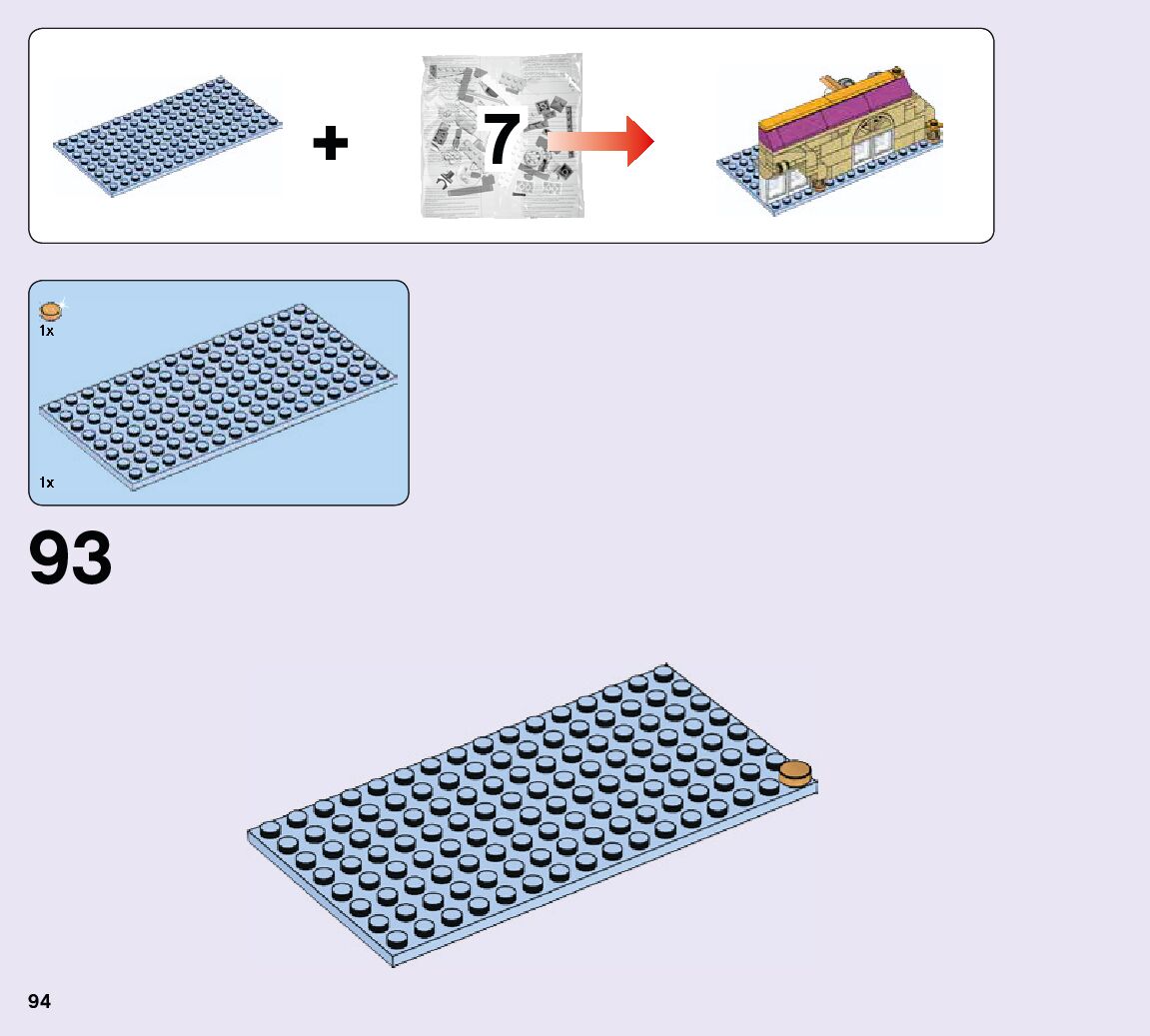 +

7

1x

1x

93

94