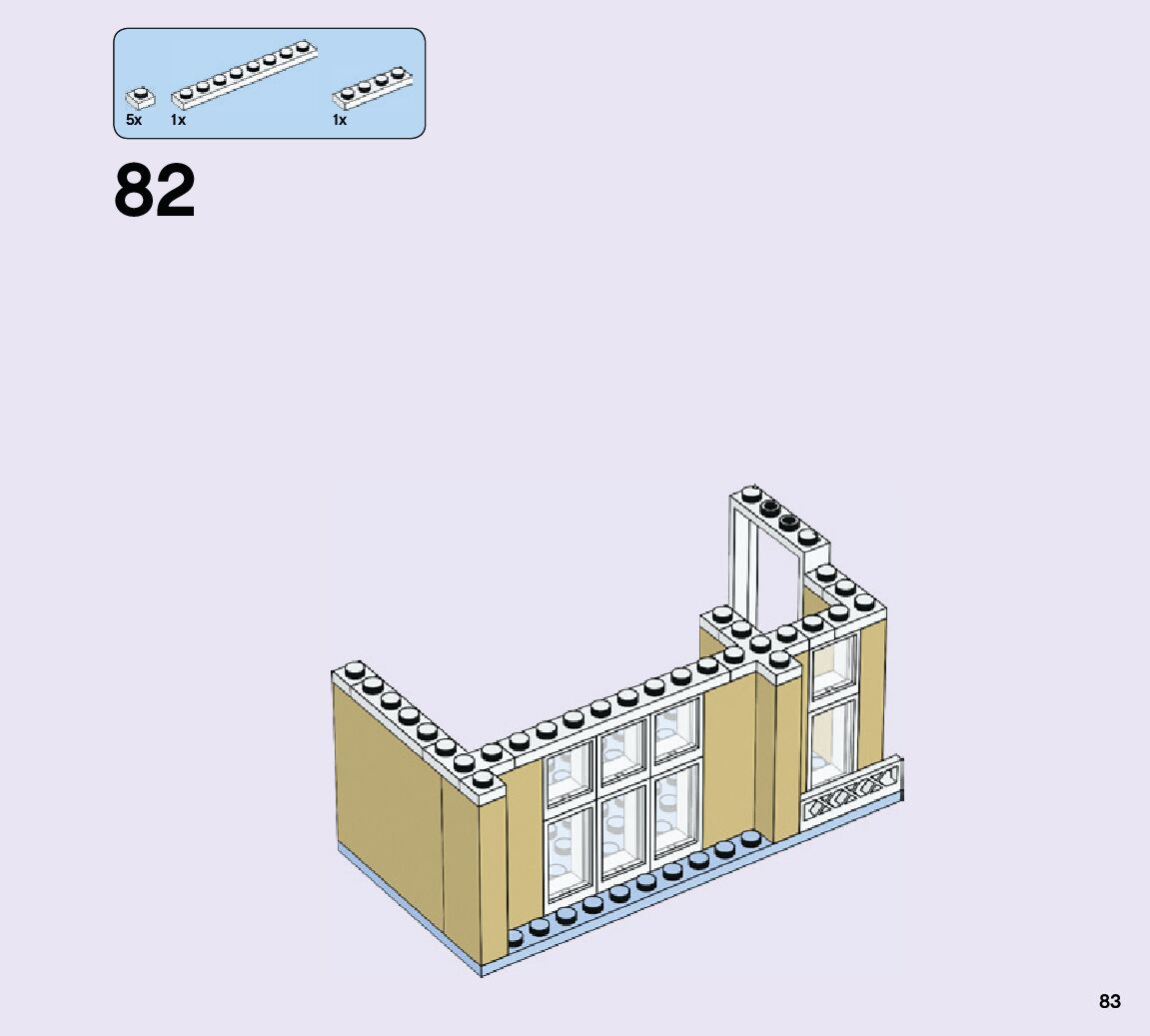 5x 1x 1x

82

83