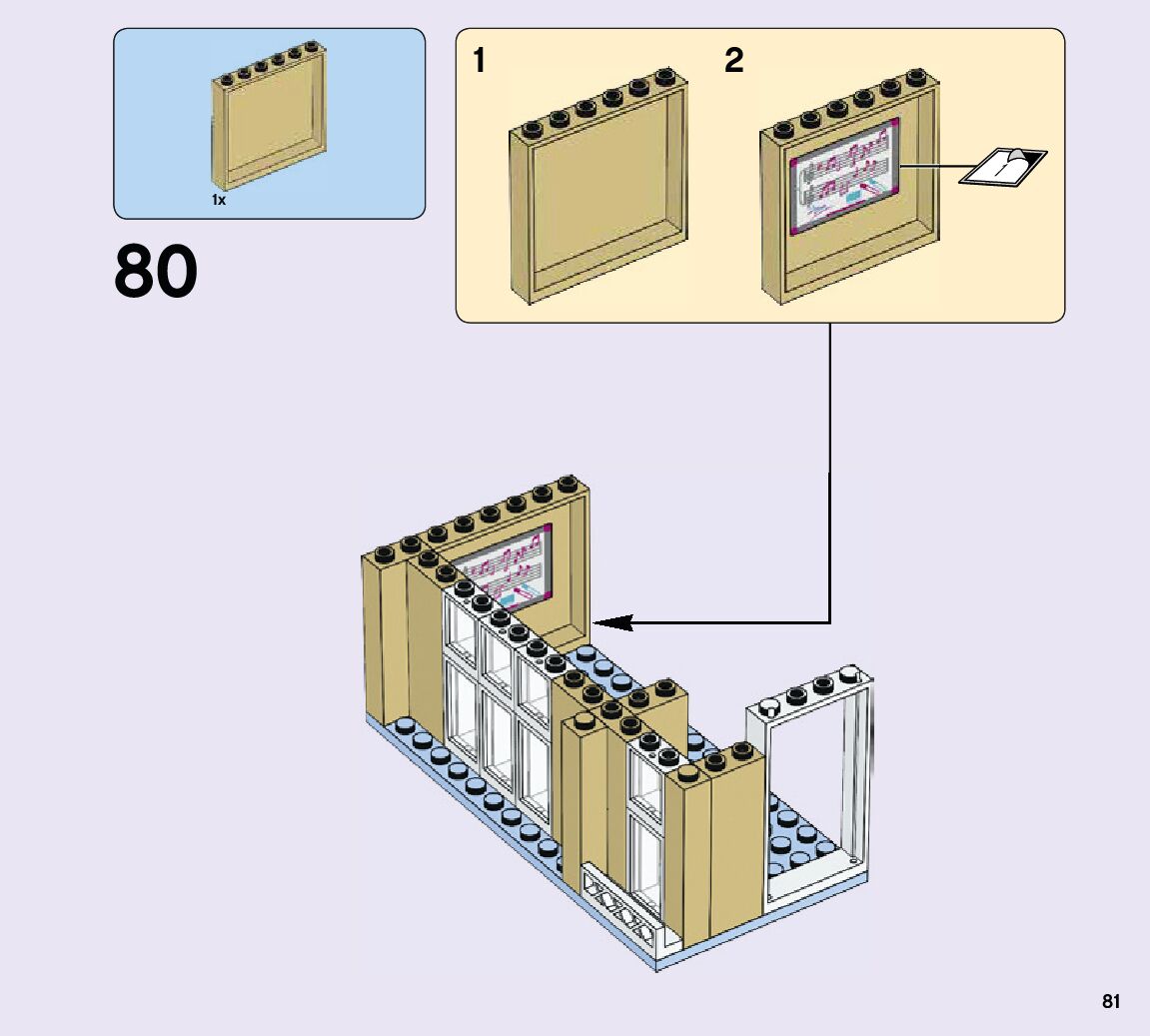 1x

80

1

2

81