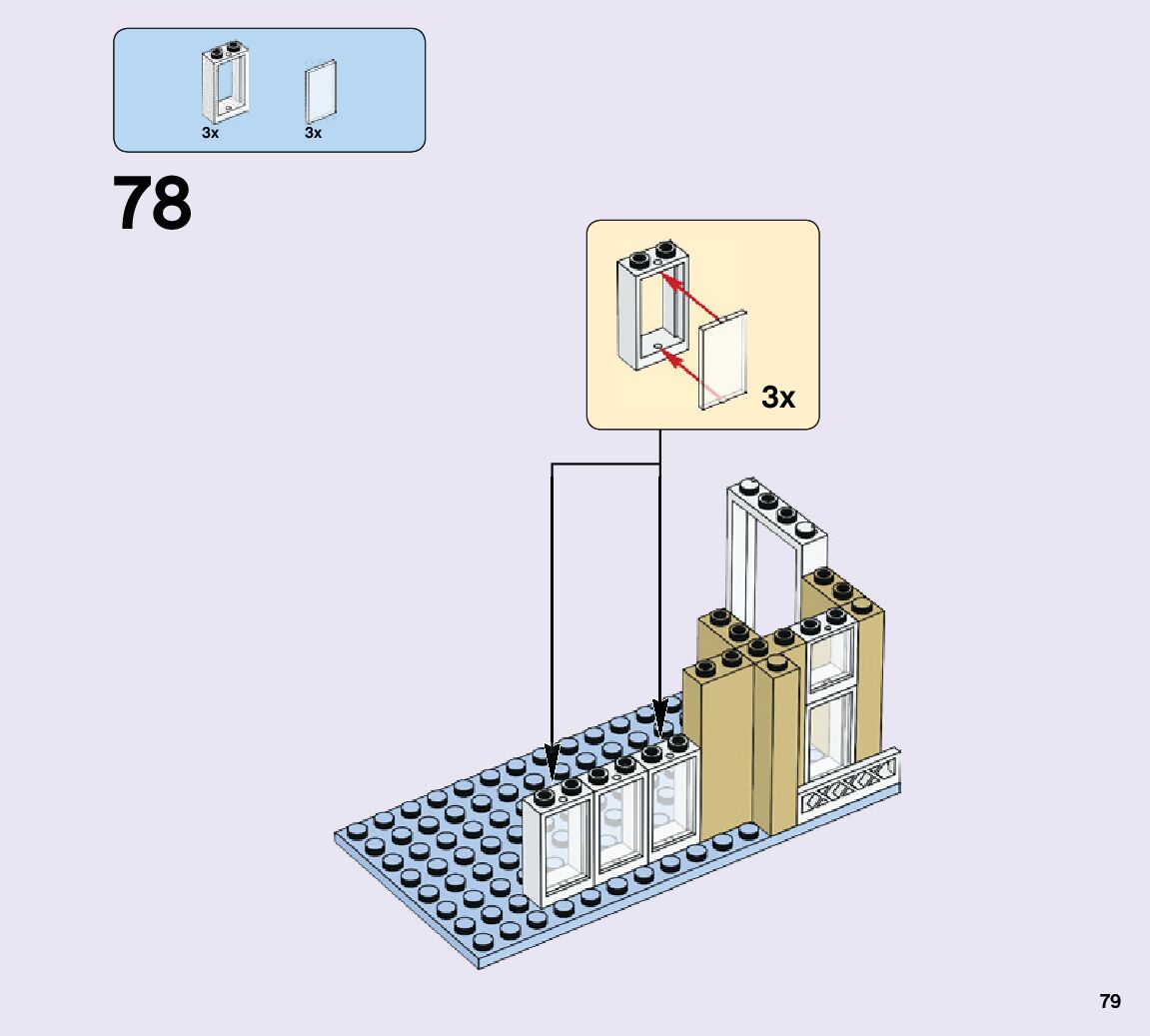 3x 3x

78

3x

79