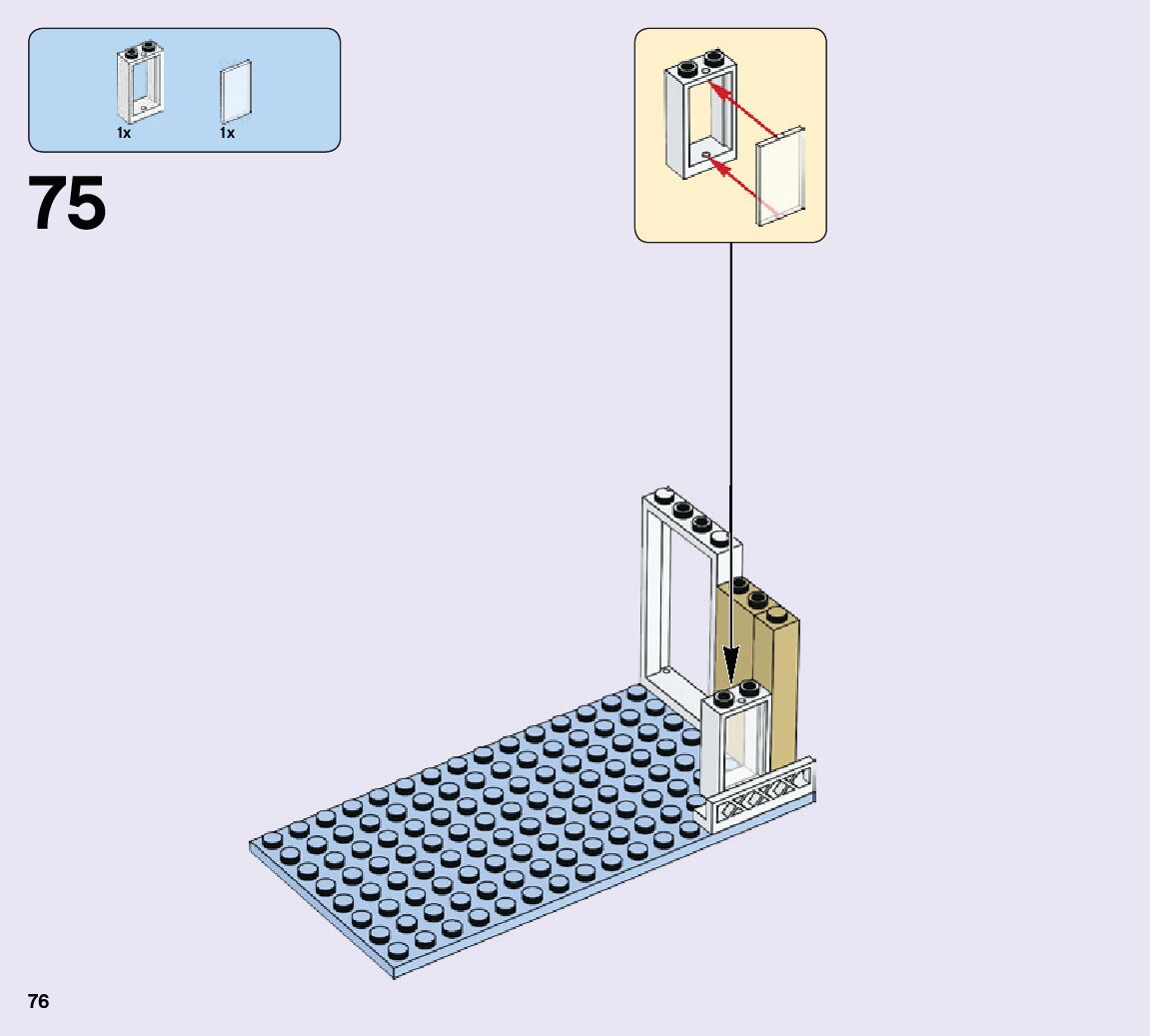 1x
1x

75

76