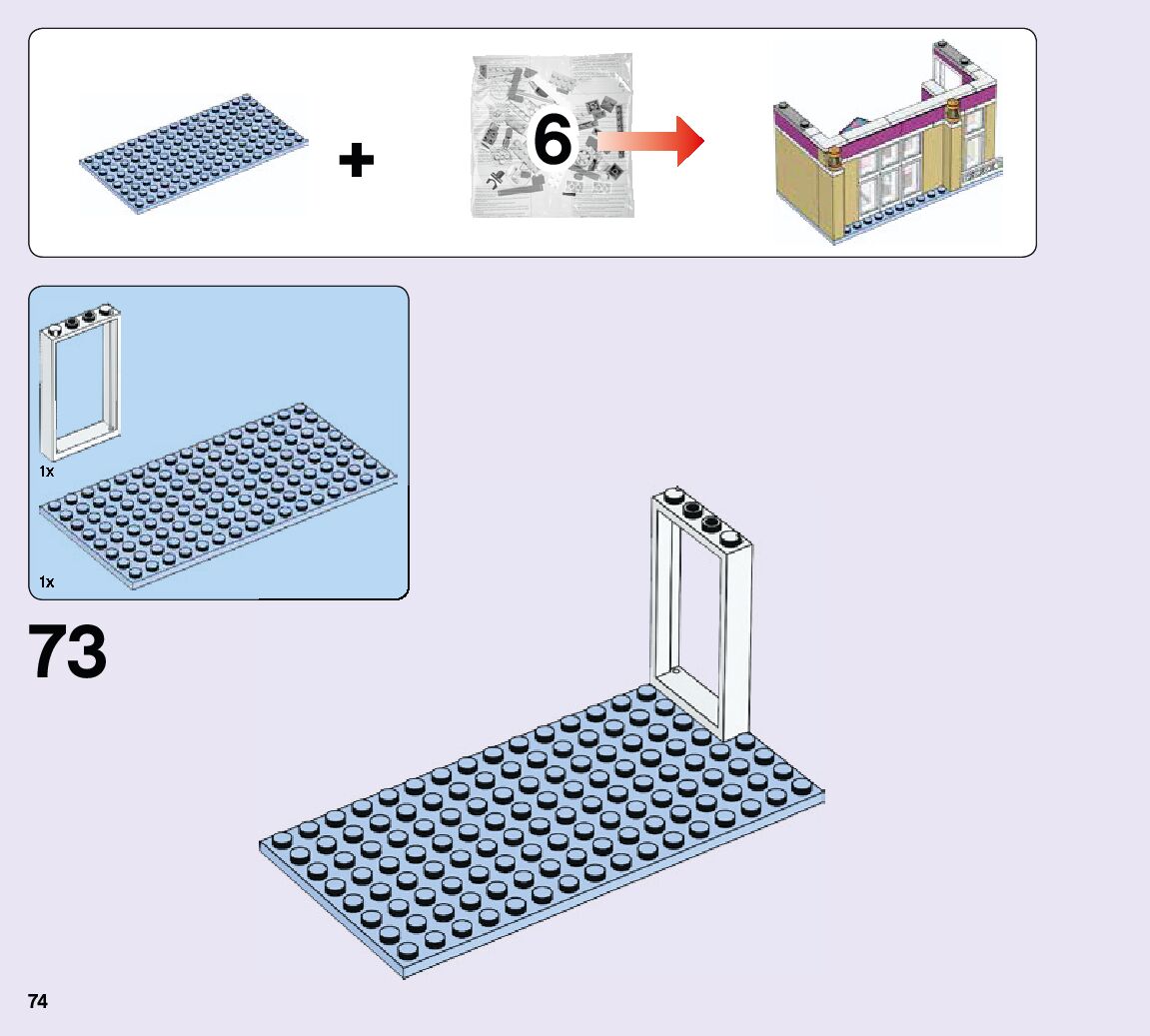 +
6

1x
1x

73

74