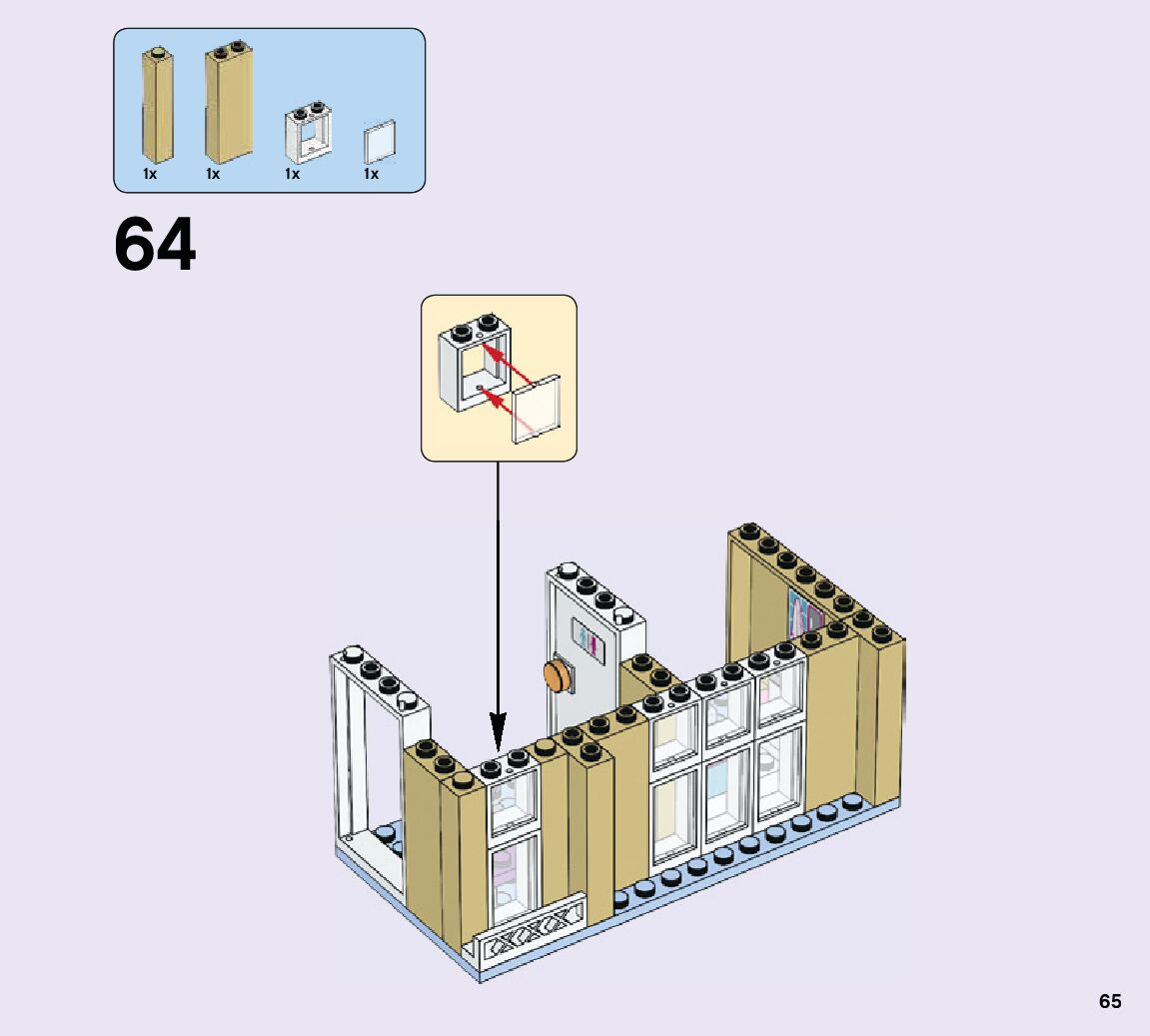 1x 1x 1x 1x

64

65