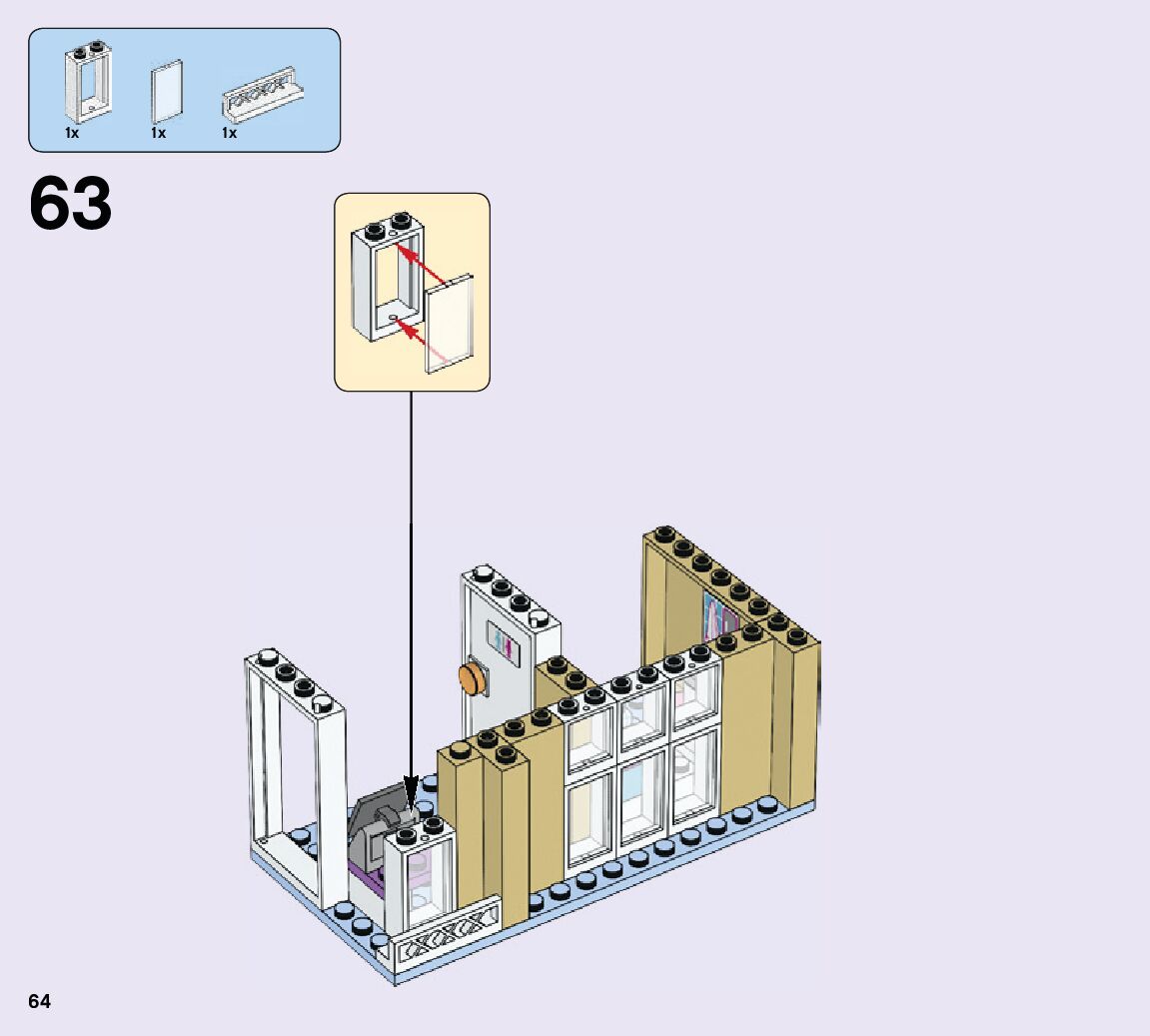 1x 1x 1x

63

64