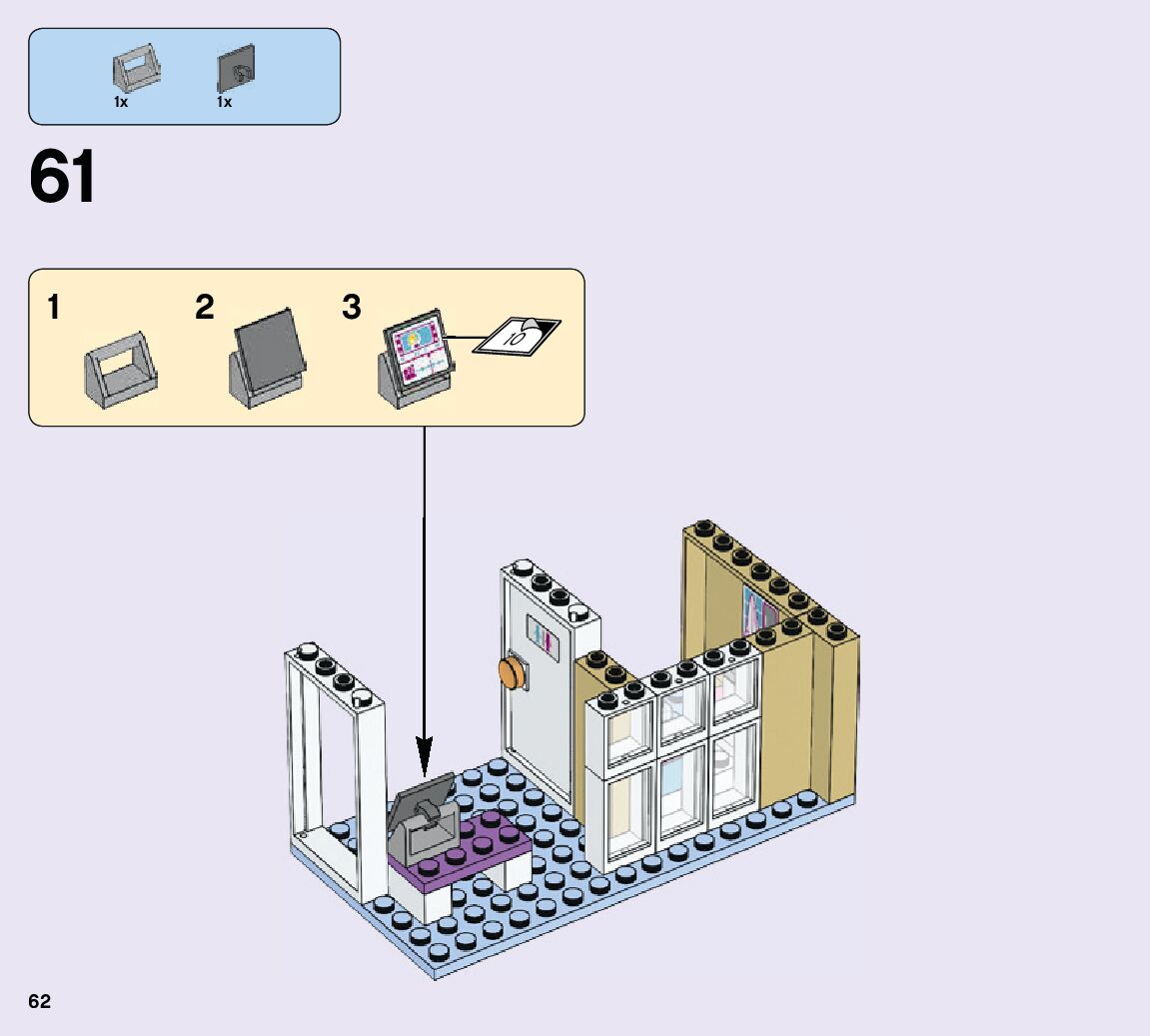 1x 1x

61

1 2 3

10

62