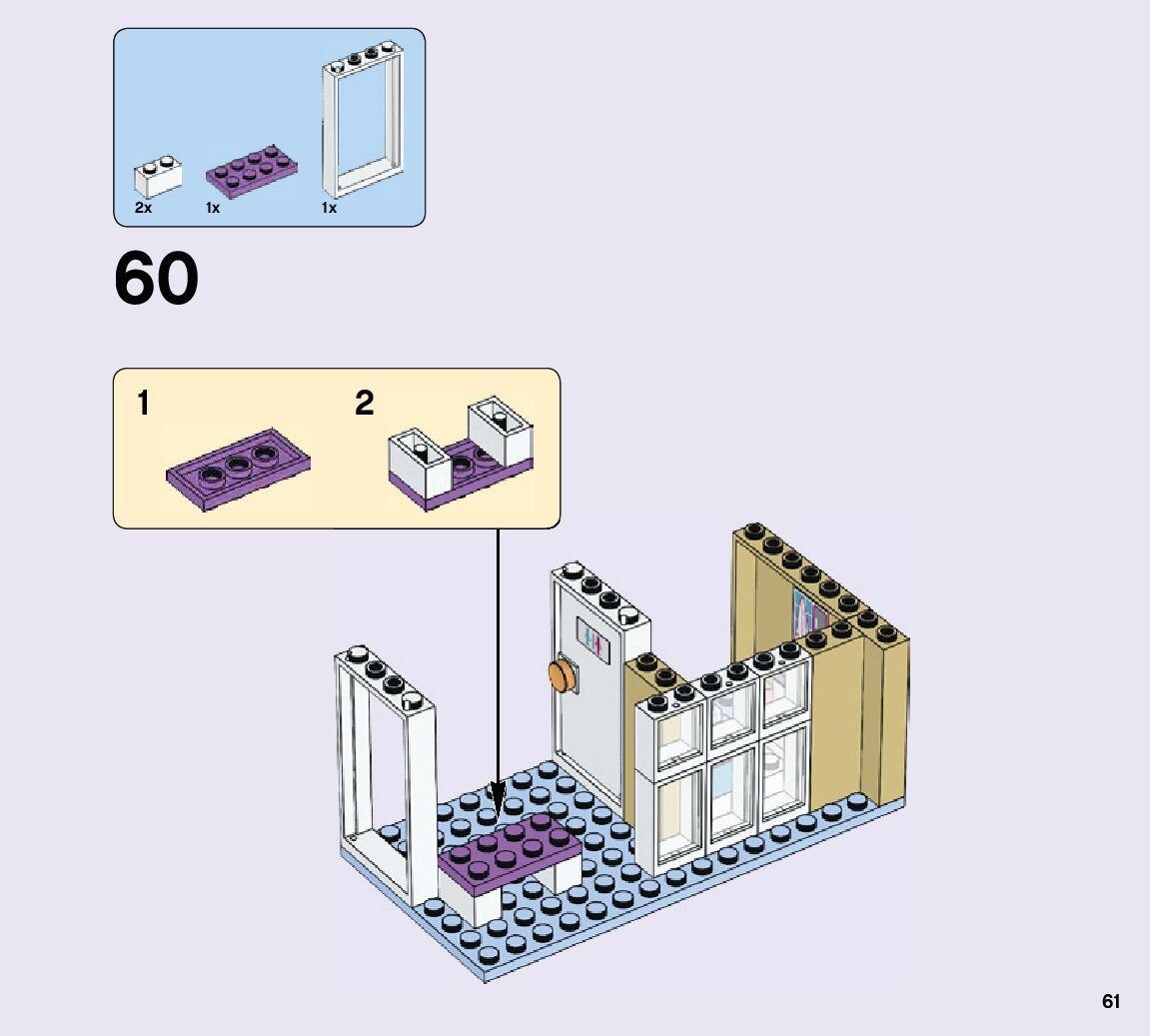 2x 1x 1x

60

1 2

61