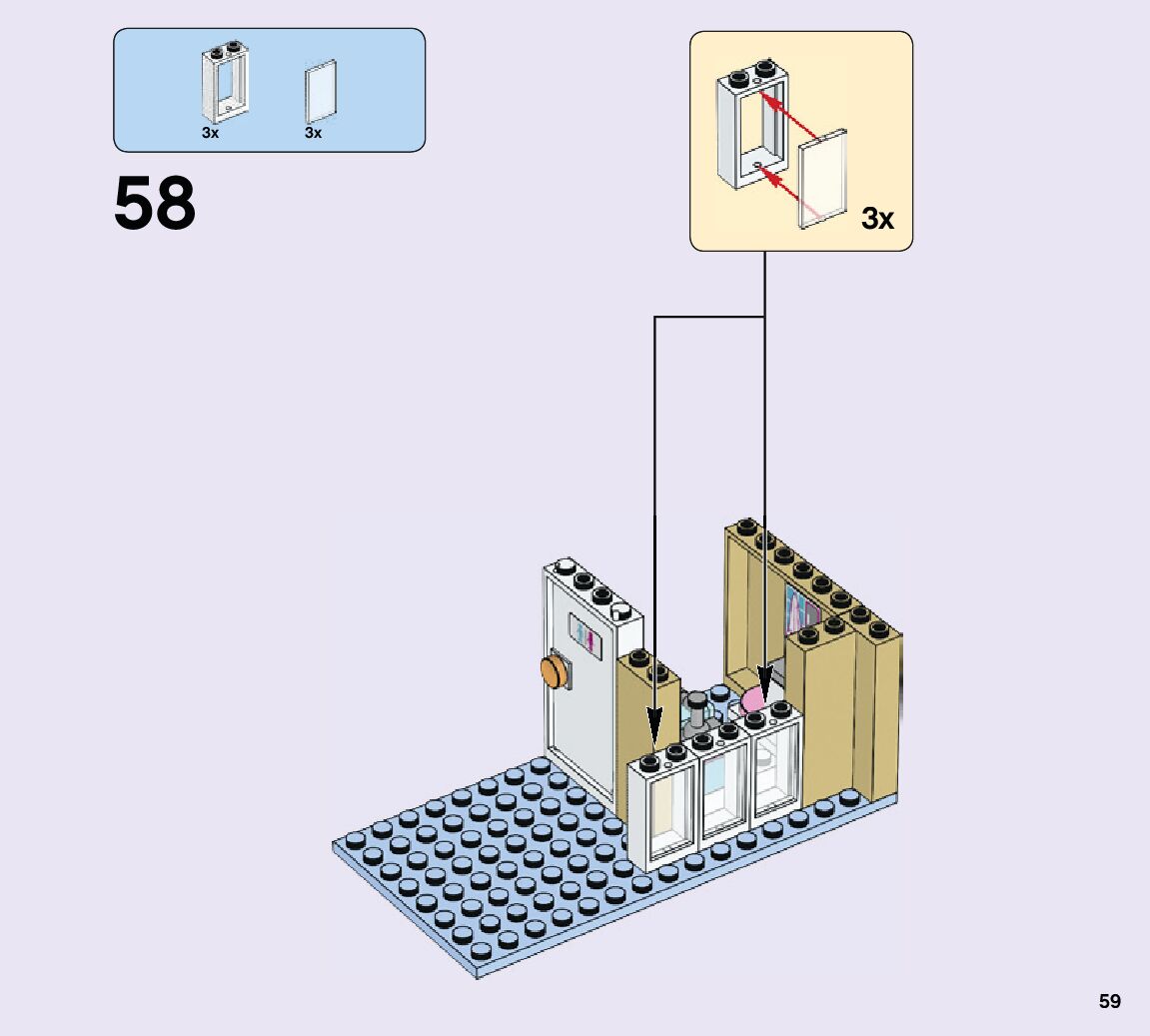 3x 3x

58

3x

59