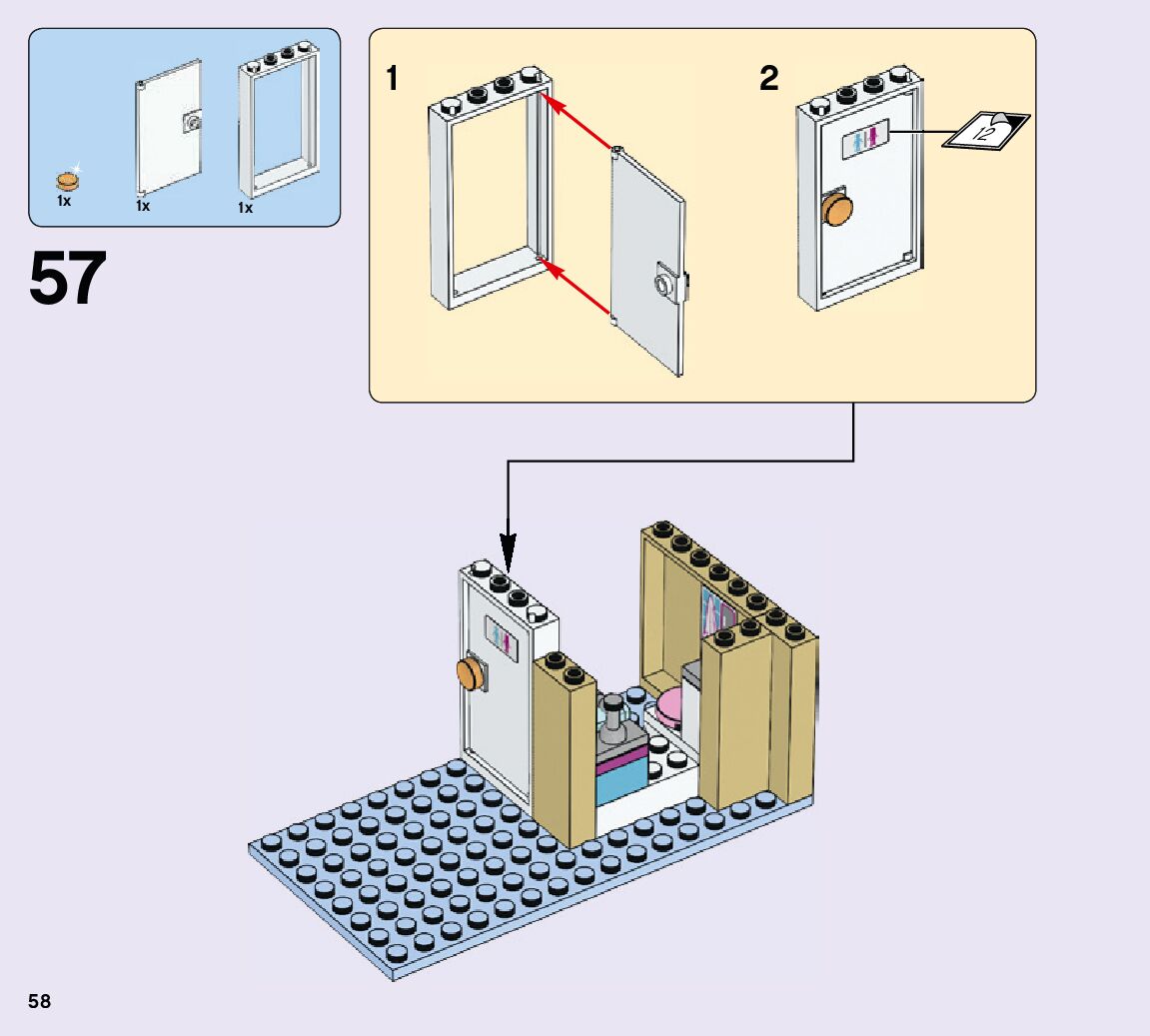 1x
1x
1x

57

1

2

12

58